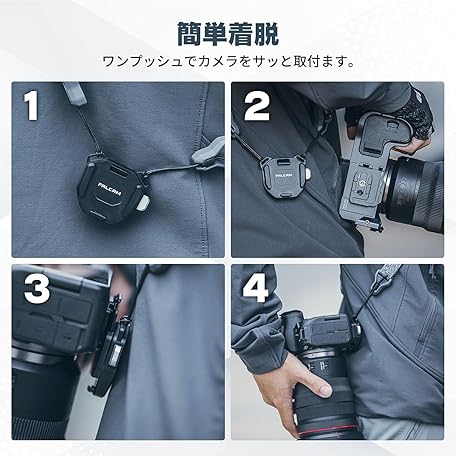 簡単着脱
ワンプッシュでカメラをサッと取付ます。

1

FALCAM

2

FALCAM

3

4