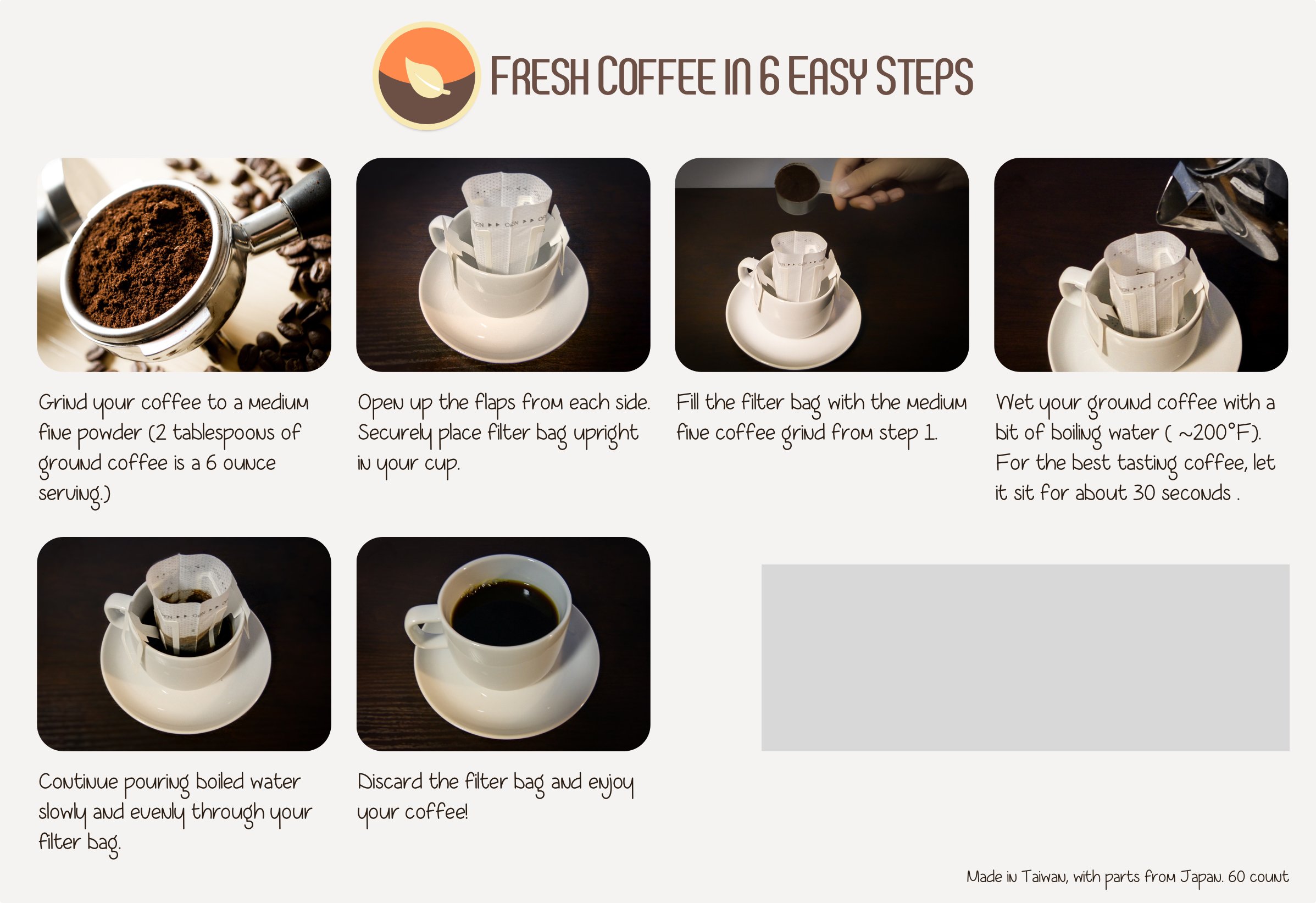 FRESH COFFEE IN 6 EASY STEPS

Grind your coffee to a medium fine powder (2 tablespoons of ground coffee is a 6 ounce serving.)

Open up the flaps from each side. Securely place filter bag upright in your cup.

Fill the filter bag with the medium fine coffee grind from step 1.

Wet your ground coffee with a bit of boiling water ( ~200°F). For the best tasting coffee, let it sit for about 30 seconds .

Continue pouring boiled water slowly and evenly through your filter bag.

Discard the filter bag and enjoy your coffee!

Made in Taiwan, with parts from Japan. 60 count