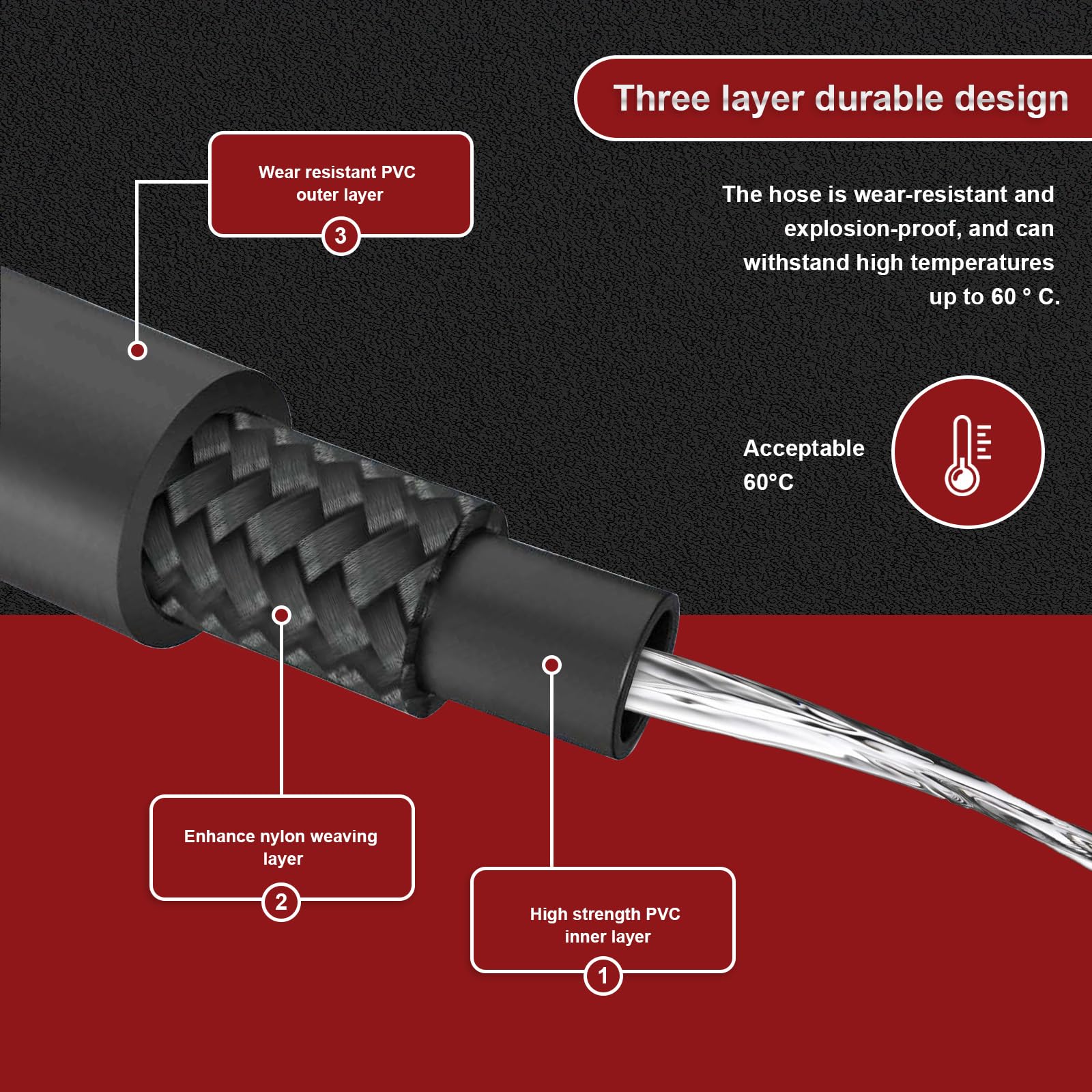 Three layer durable design

Wear resistant PVC outer layer
3

The hose is wear-resistant and explosion-proof, and can withstand high temperatures up to 60 ° C.

Acceptable 60°C

Enhance nylon weaving layer
2

High strength PVC inner layer
1