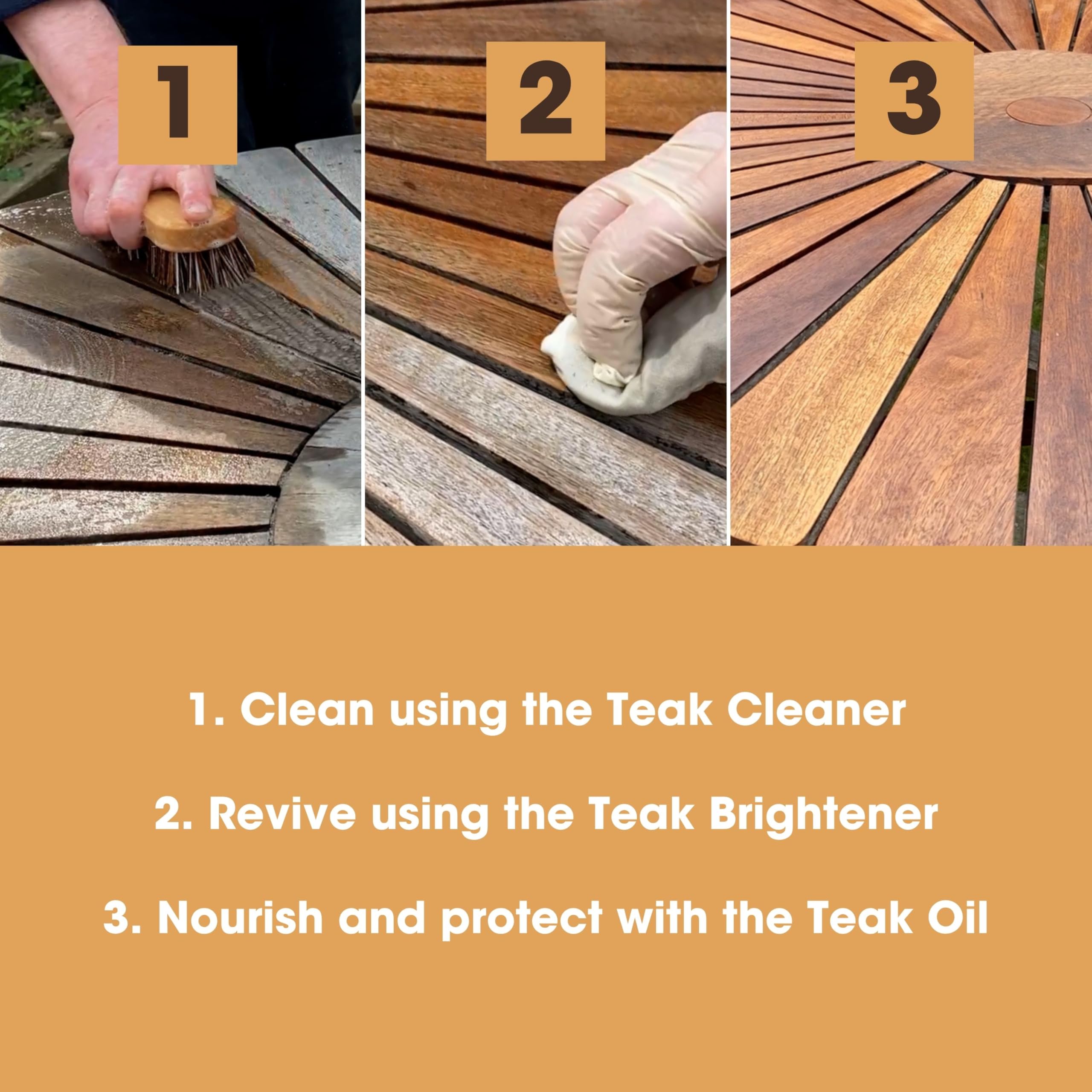 1

2

3

1. Clean using the Teak Cleaner

2. Revive using the Teak Brightener

3. Nourish and protect with the Teak Oil