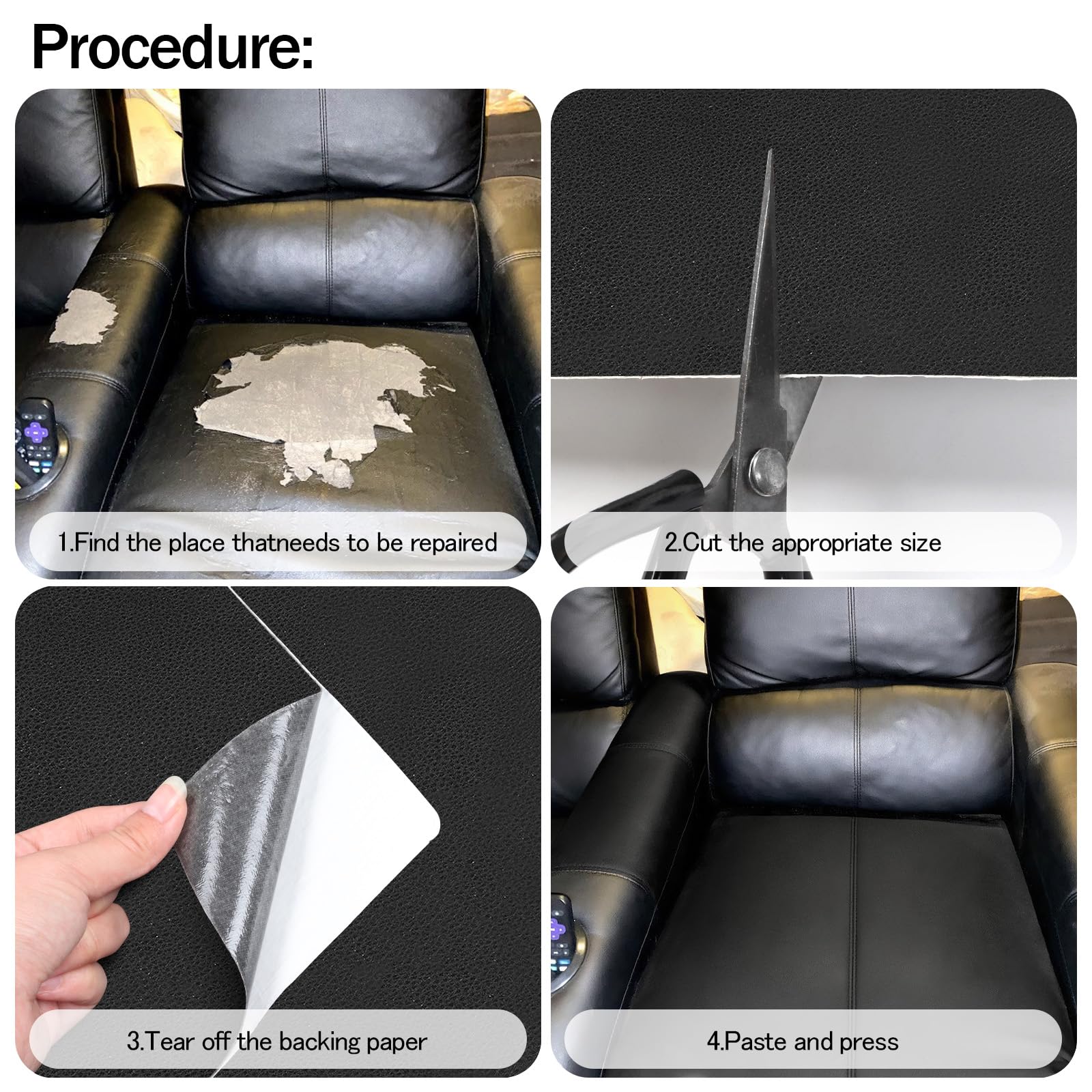 Procedure:

1.Find the place thatneeds to be repaired

2.Cut the appropriate size

3.Tear off the backing paper

4.Paste and press