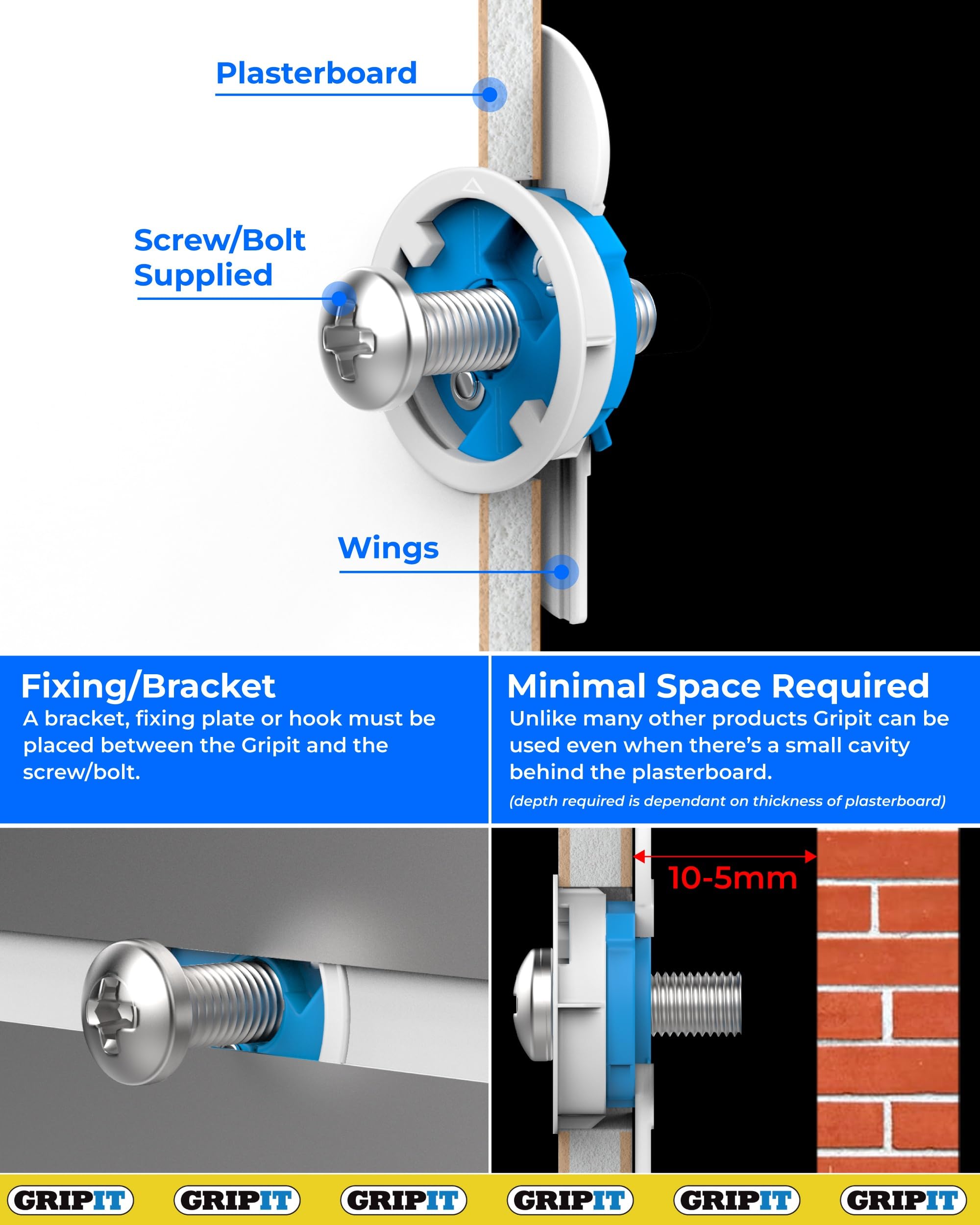 Plasterboard

Screw/Bolt Supplied

Wings

Fixing/Bracket
A bracket, fixing plate or hook must be placed between the Gripit and the screw/bolt.

Minimal Space Required
Unlike many other products Gripit can be used even when there's a small cavity behind the plasterboard.
(depth required is dependant on thickness of plasterboard)

10-5mm

GRIPIT GRIPIT GRIPIT GRIPIT GRIPIT GRIPIT