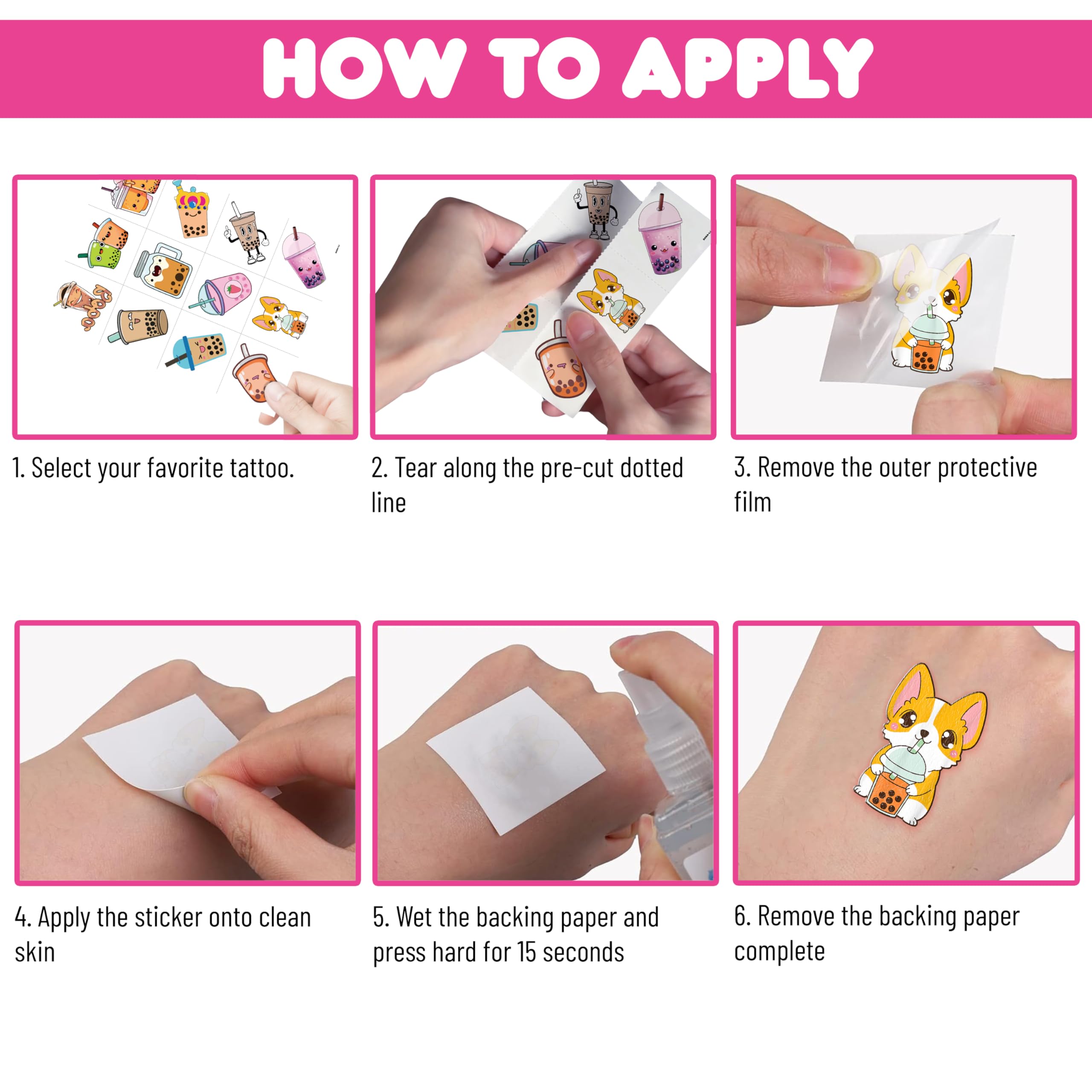 HOW TO APPLY

1. Select your favorite tattoo.

2. Tear along the pre-cut dotted line

3. Remove the outer protective film

4. Apply the sticker onto clean skin

5. Wet the backing paper and press hard for 15 seconds

6. Remove the backing paper complete