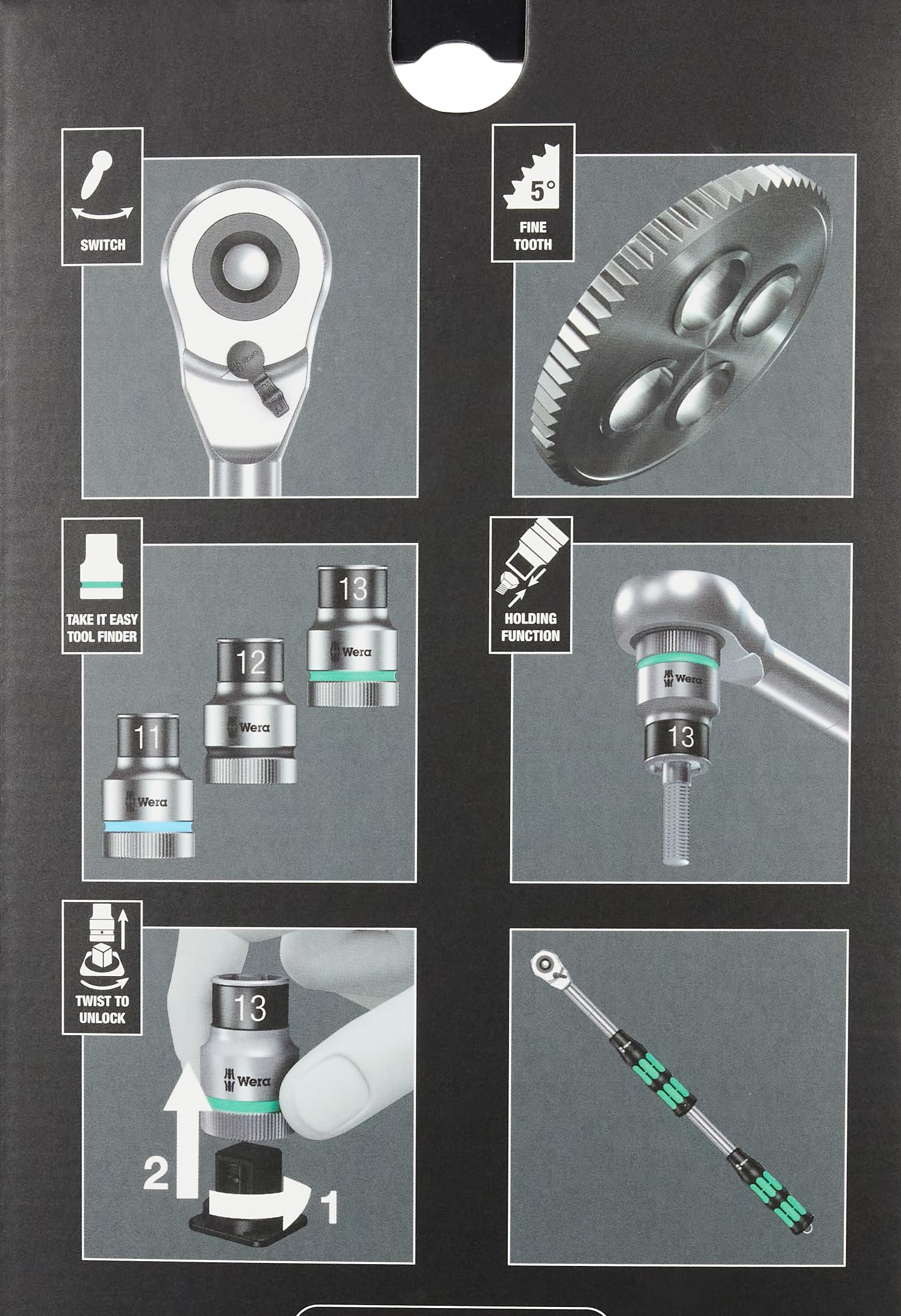 SWITCH

5°
FINE TOOTH

TAKE IT EASY TOOL FINDER

13
Wera
12
Wera
11
Wera

HOLDING FUNCTION

Wera
13

TWIST TO UNLOCK

13
Wera
2
1