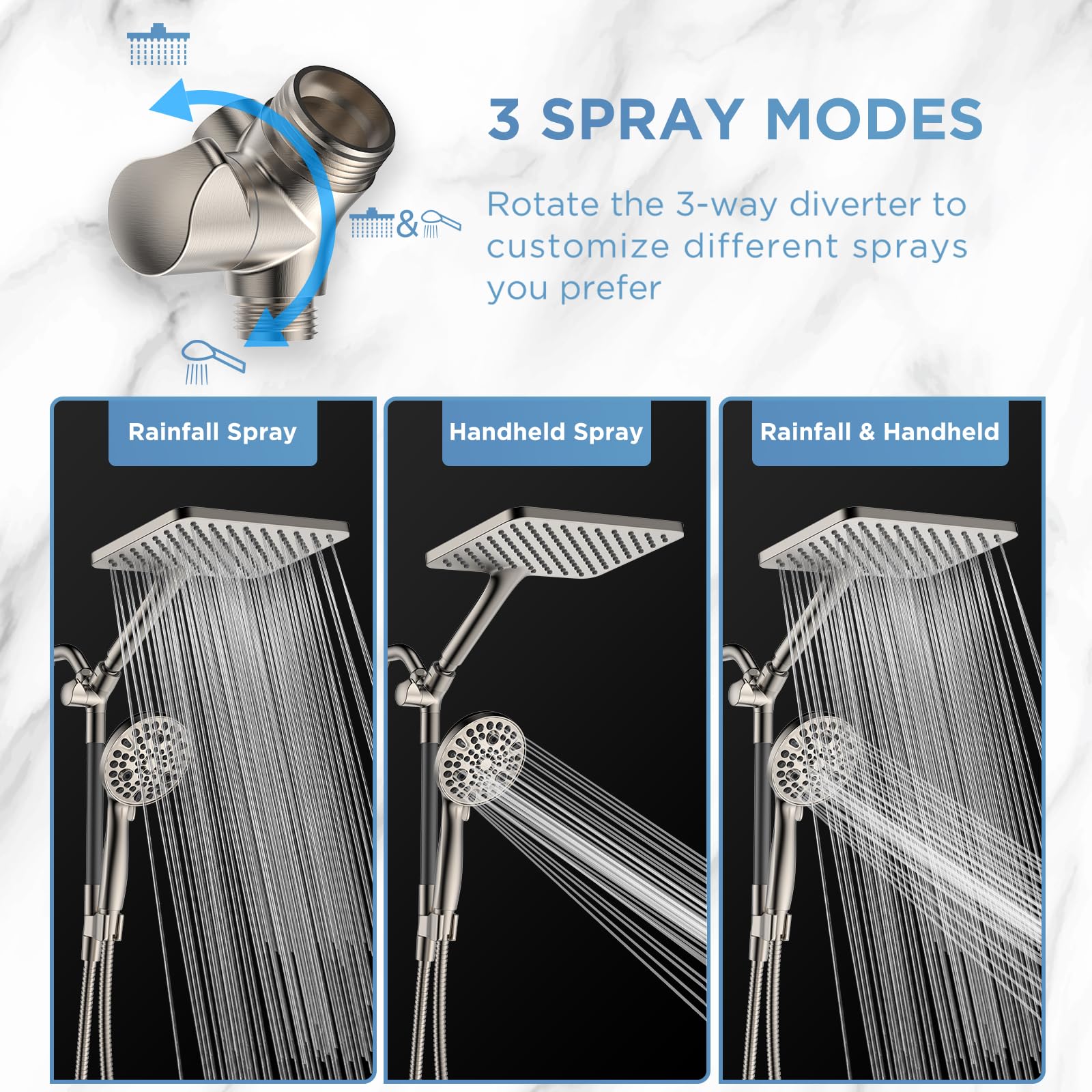 &

3 SPRAY MODES

Rotate the 3-way diverter to customize different sprays you prefer

Rainfall Spray

Handheld Spray

Rainfall & Handheld