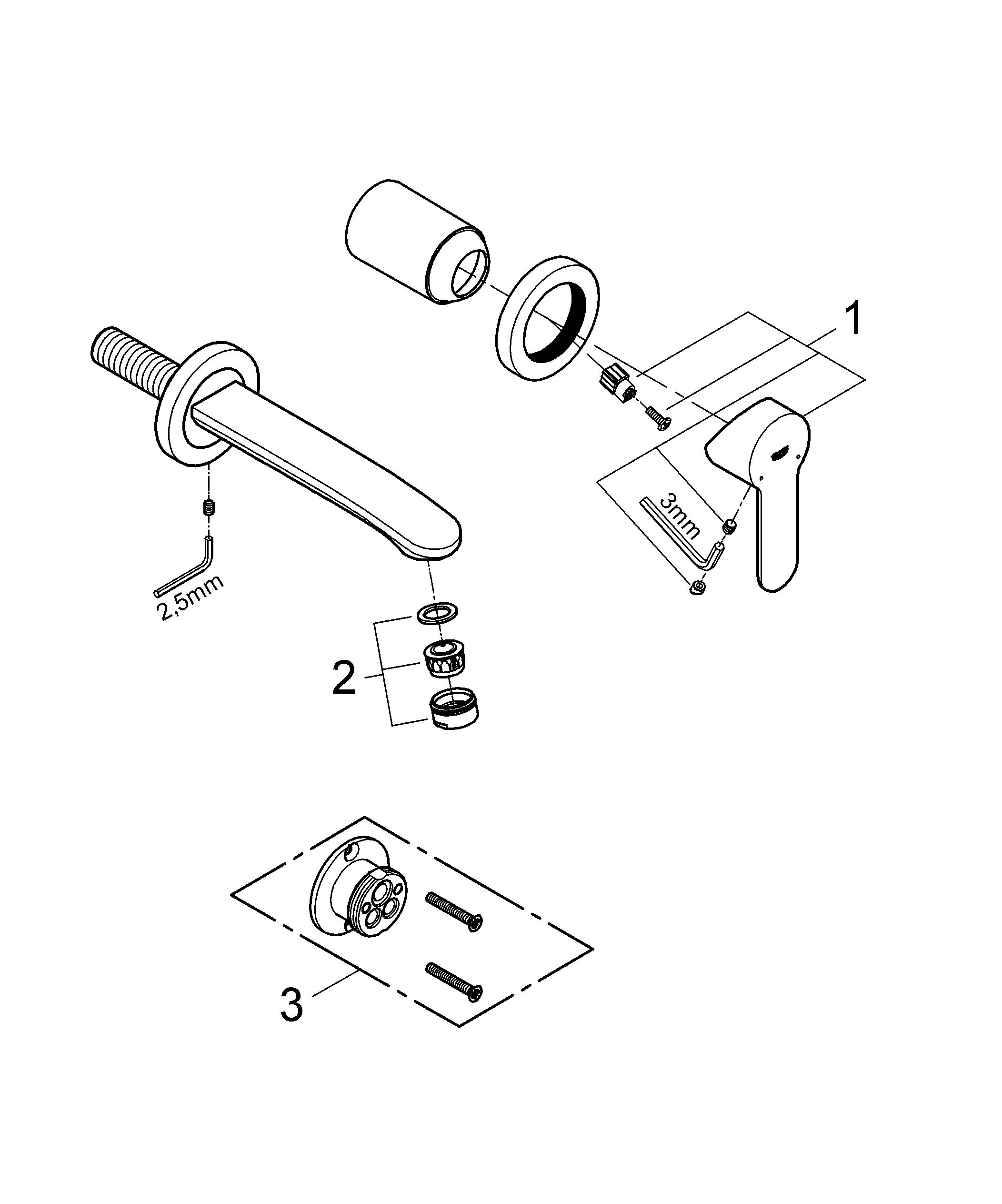 1
3mm
2,5mm
2
3