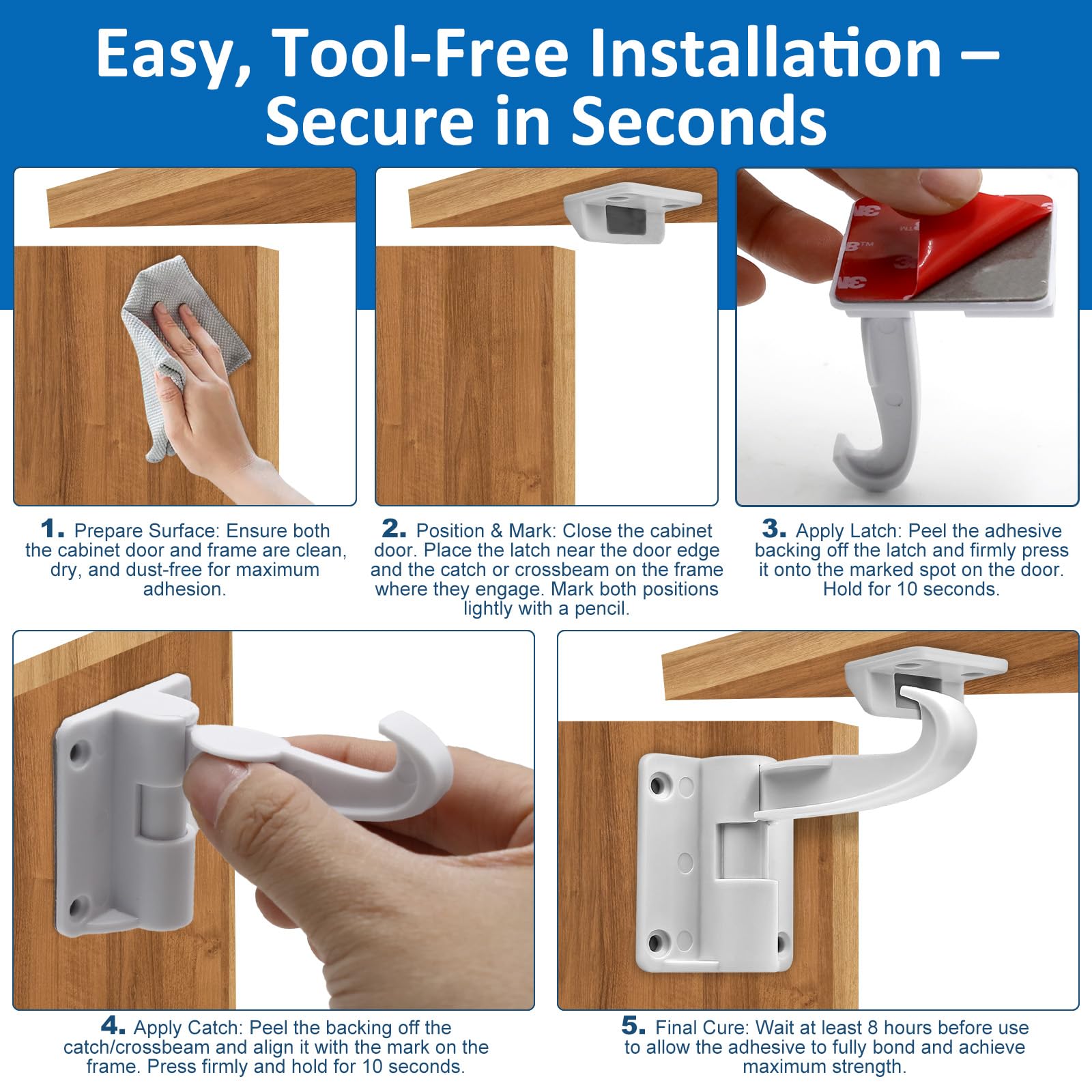 Easy, Tool-Free Installation – Secure in Seconds

3M

1. Prepare Surface: Ensure both the cabinet door and frame are clean, dry, and dust-free for maximum adhesion.

2. Position & Mark: Close the cabinet door. Place the latch near the door edge and the catch or crossbeam on the frame where they engage. Mark both positions lightly with a pencil.

3. Apply Latch: Peel the adhesive backing off the latch and firmly press it onto the marked spot on the door. Hold for 10 seconds.

4. Apply Catch: Peel the backing off the catch/crossbeam and align it with the mark on the frame. Press firmly and hold for 10 seconds.

5. Final Cure: Wait at least 8 hours before use to allow the adhesive to fully bond and achieve maximum strength.