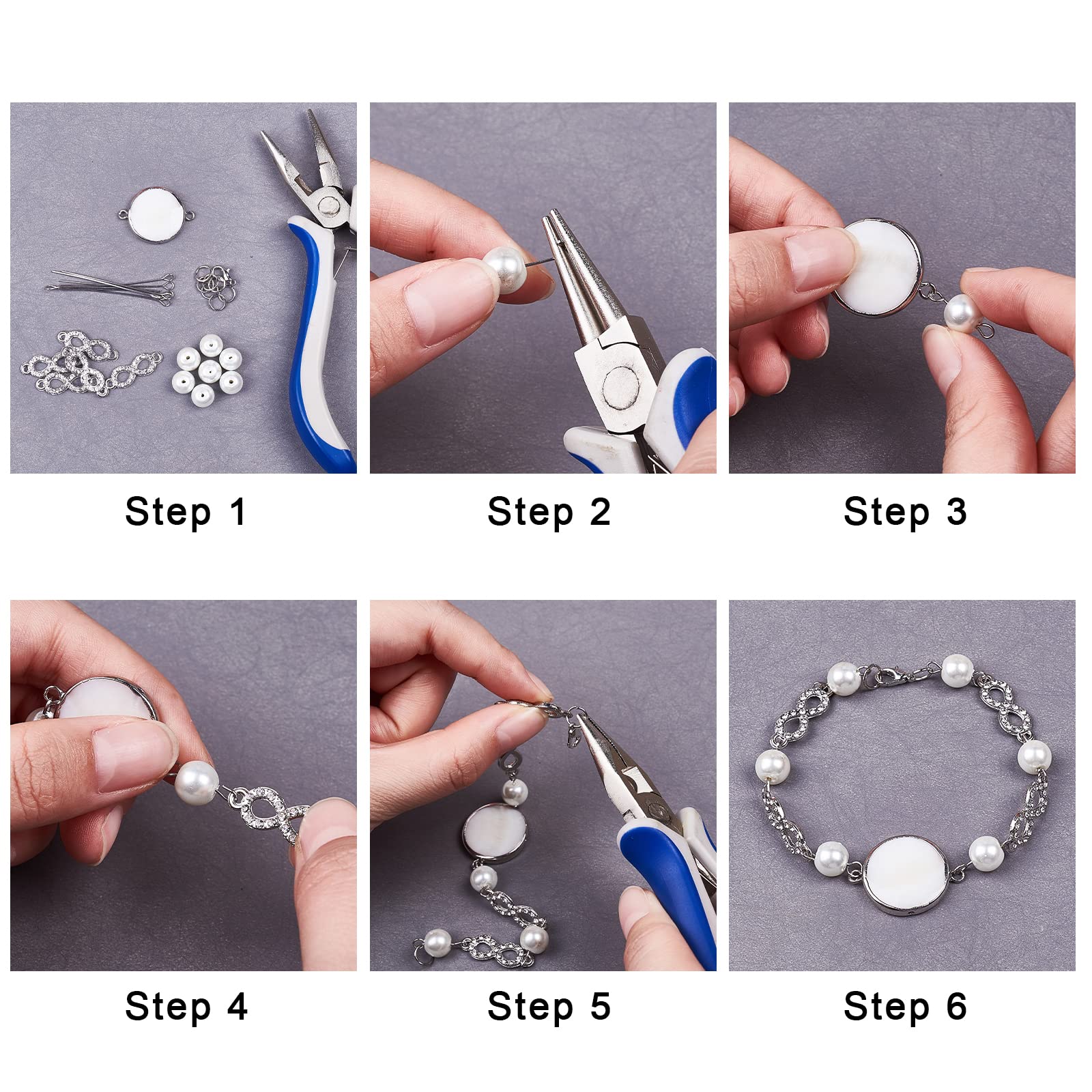 Step 1

Step 2

Step 3

Step 4

Step 5

Step 6