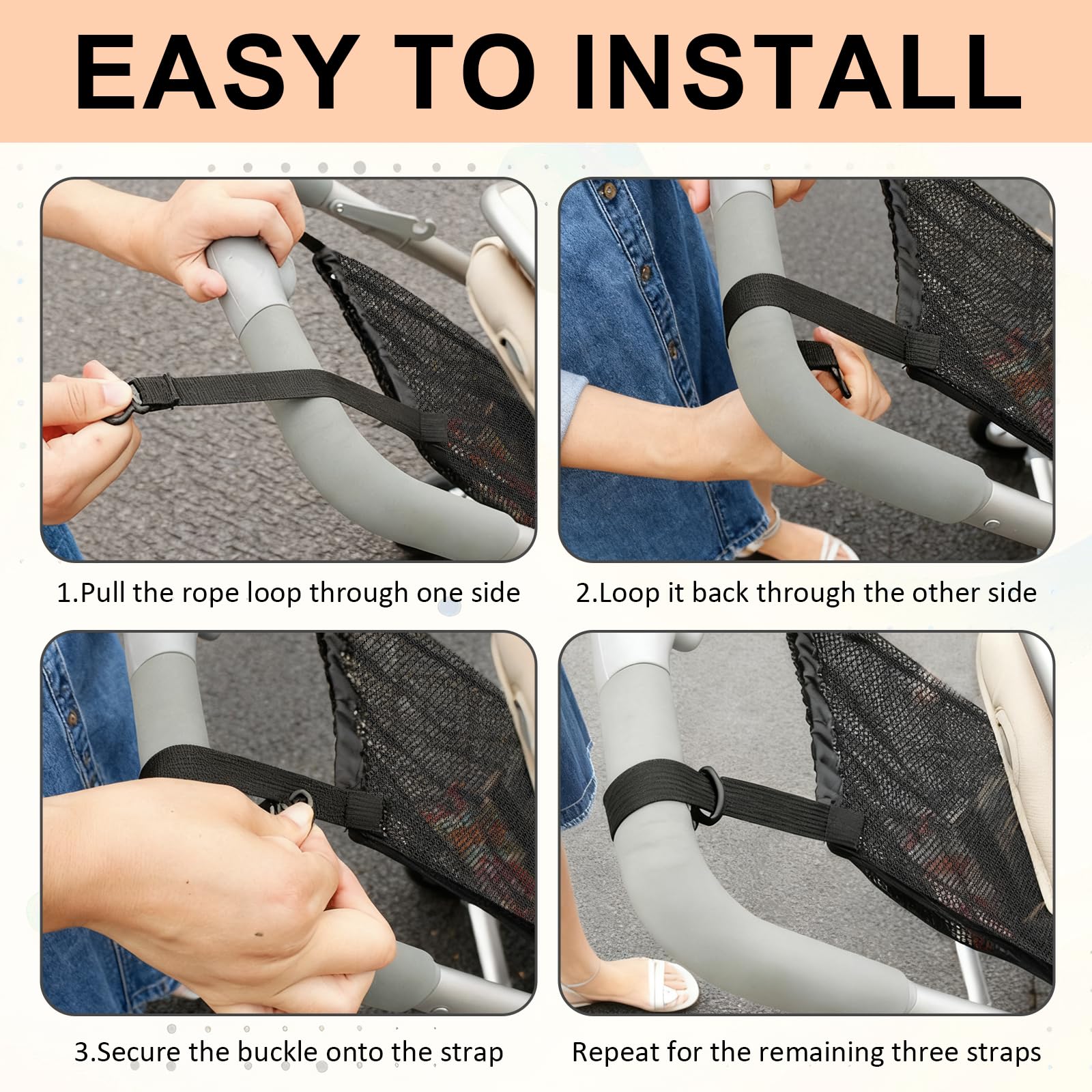 EASY TO INSTALL

1.Pull the rope loop through one side

2.Loop it back through the other side

3.Secure the buckle onto the strap

Repeat for the remaining three straps