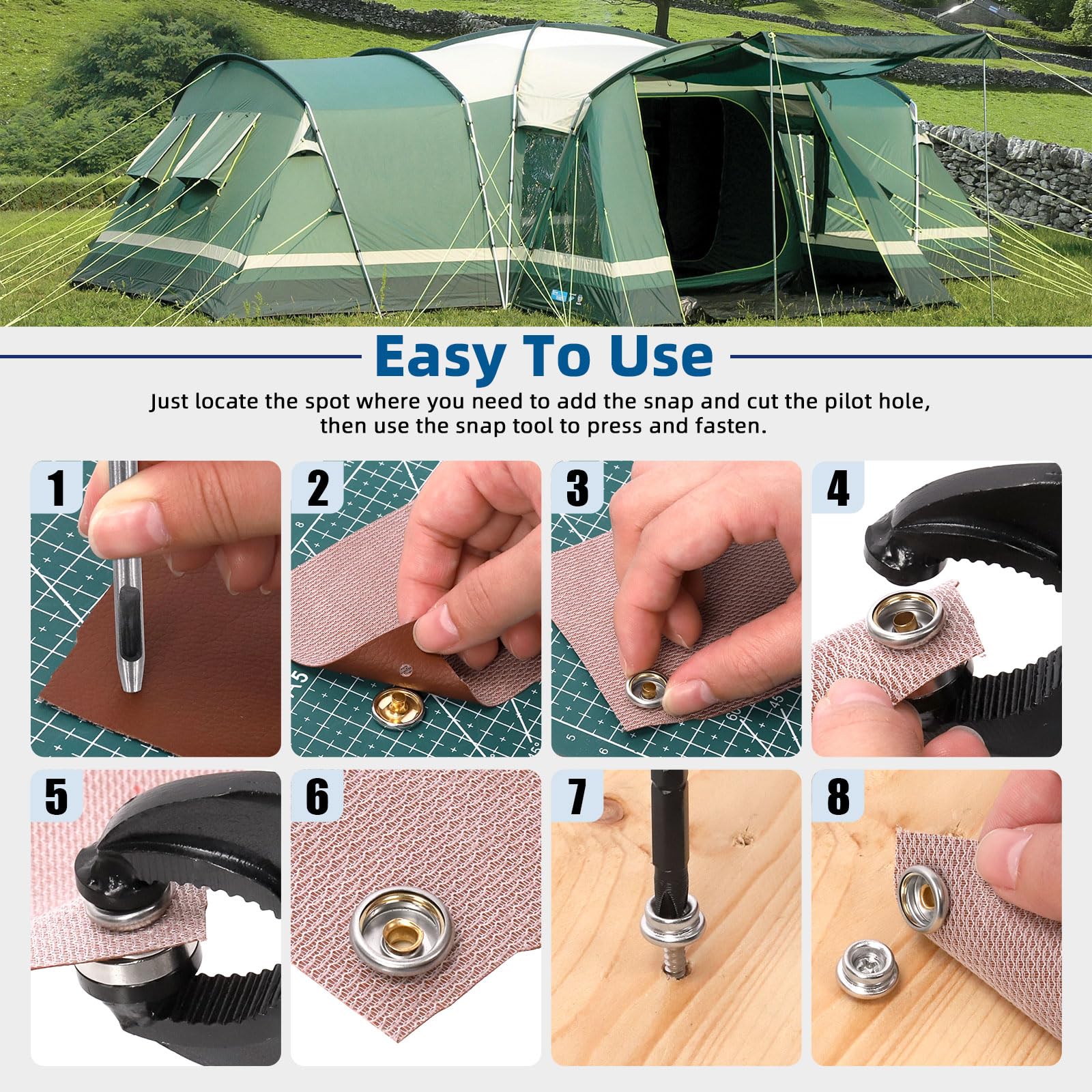 Easy To Use

Just locate the spot where you need to add the snap and cut the pilot hole, then use the snap tool to press and fasten.

1

2

3

4

5

6

7

8