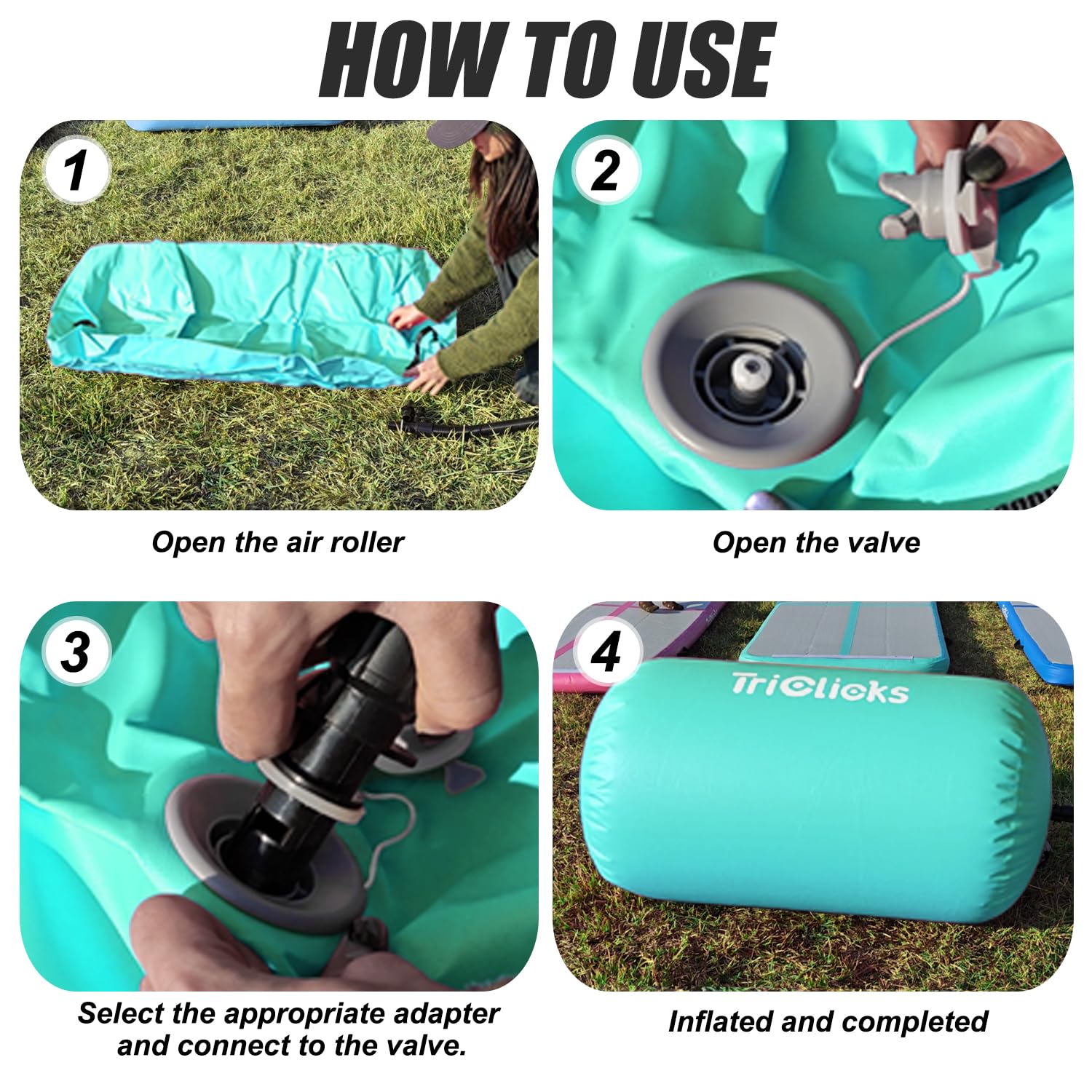 HOW TO USE

1

Open the air roller

2

Open the valve

3

Select the appropriate adapter and connect to the valve.

4

TriClicks

Inflated and completed