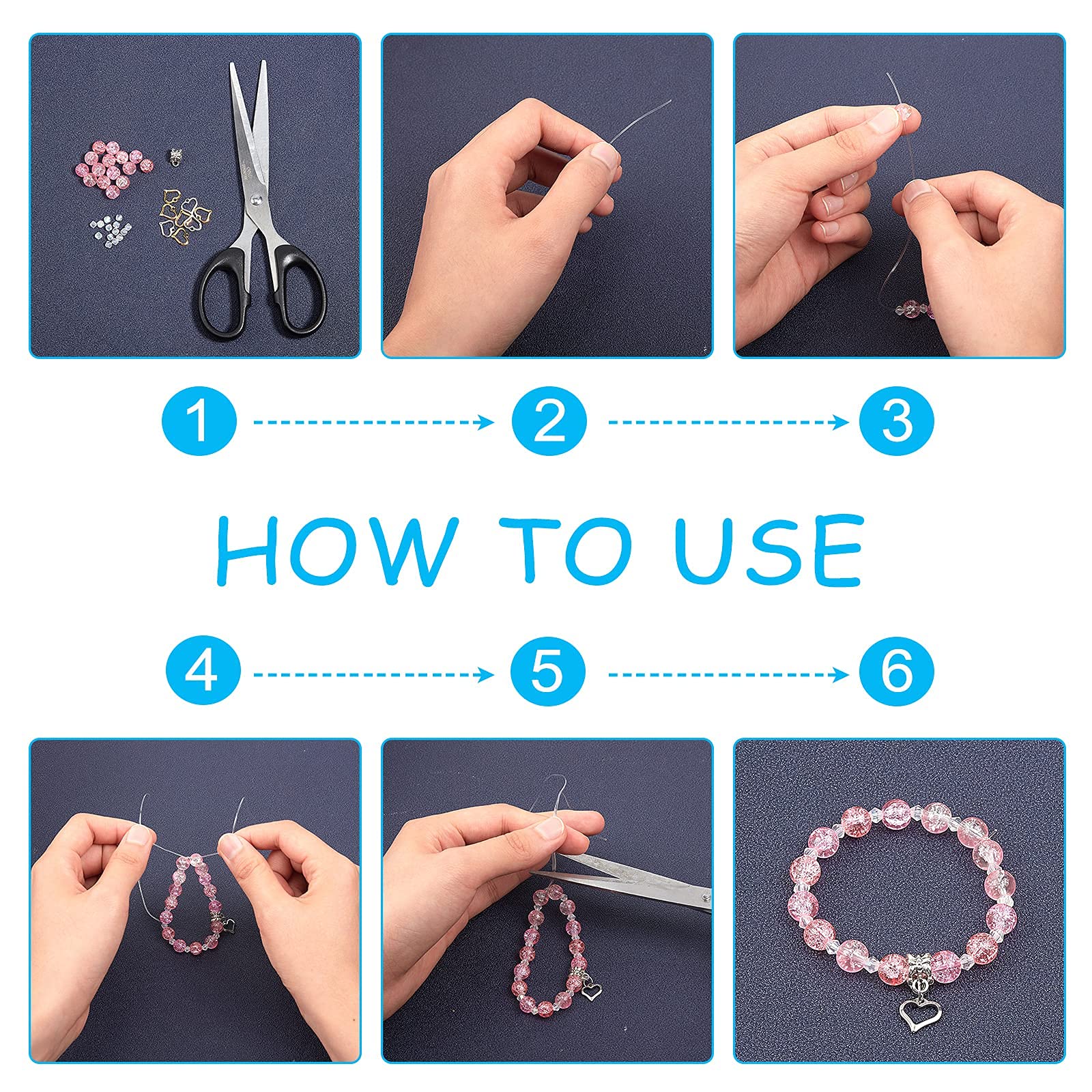 1
2
3

HOW TO USE

4
5
6