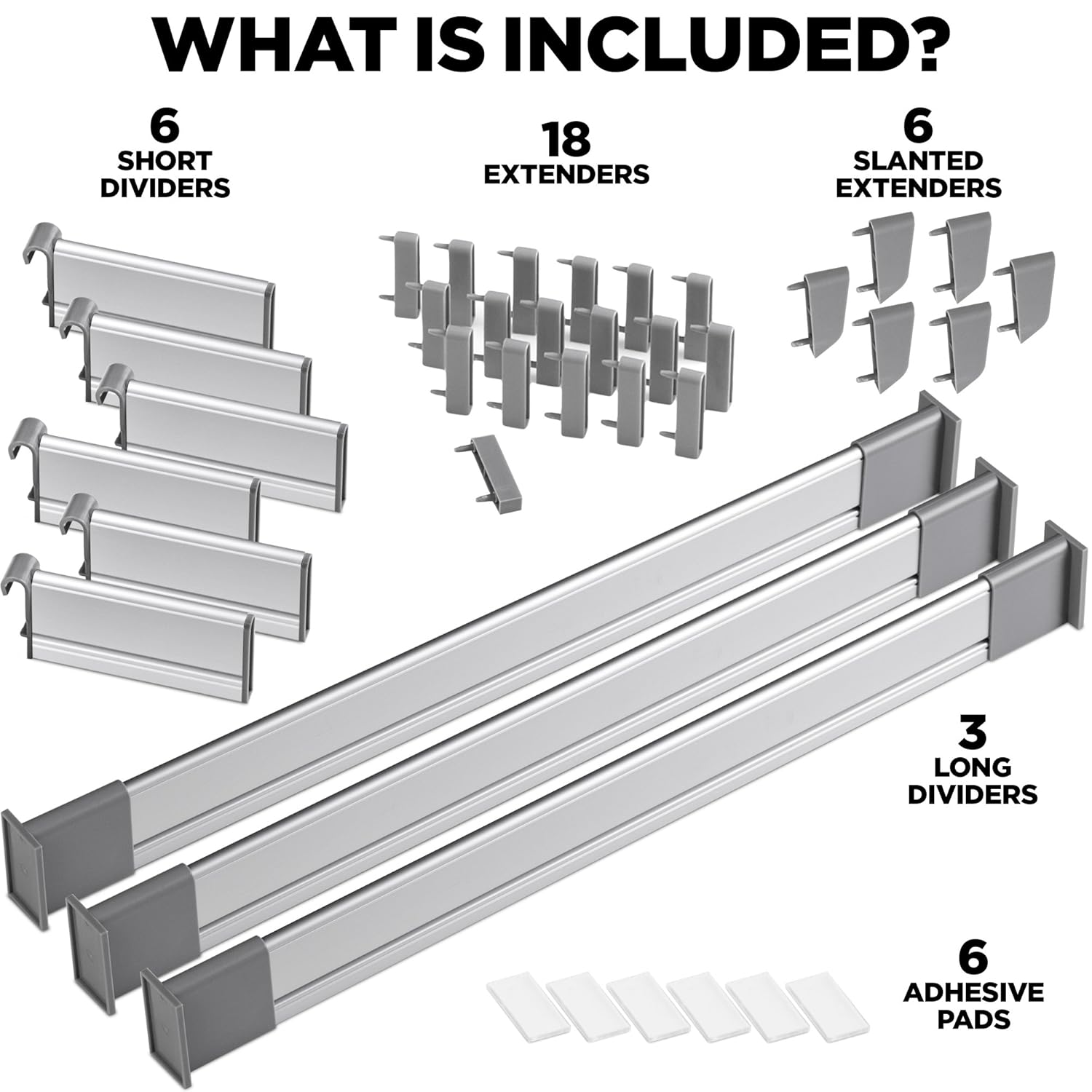 WHAT IS INCLUDED?

6
SHORT
DIVIDERS

18
EXTENDERS

6
SLANTED
EXTENDERS

3
LONG
DIVIDERS

6
ADHESIVE
PADS