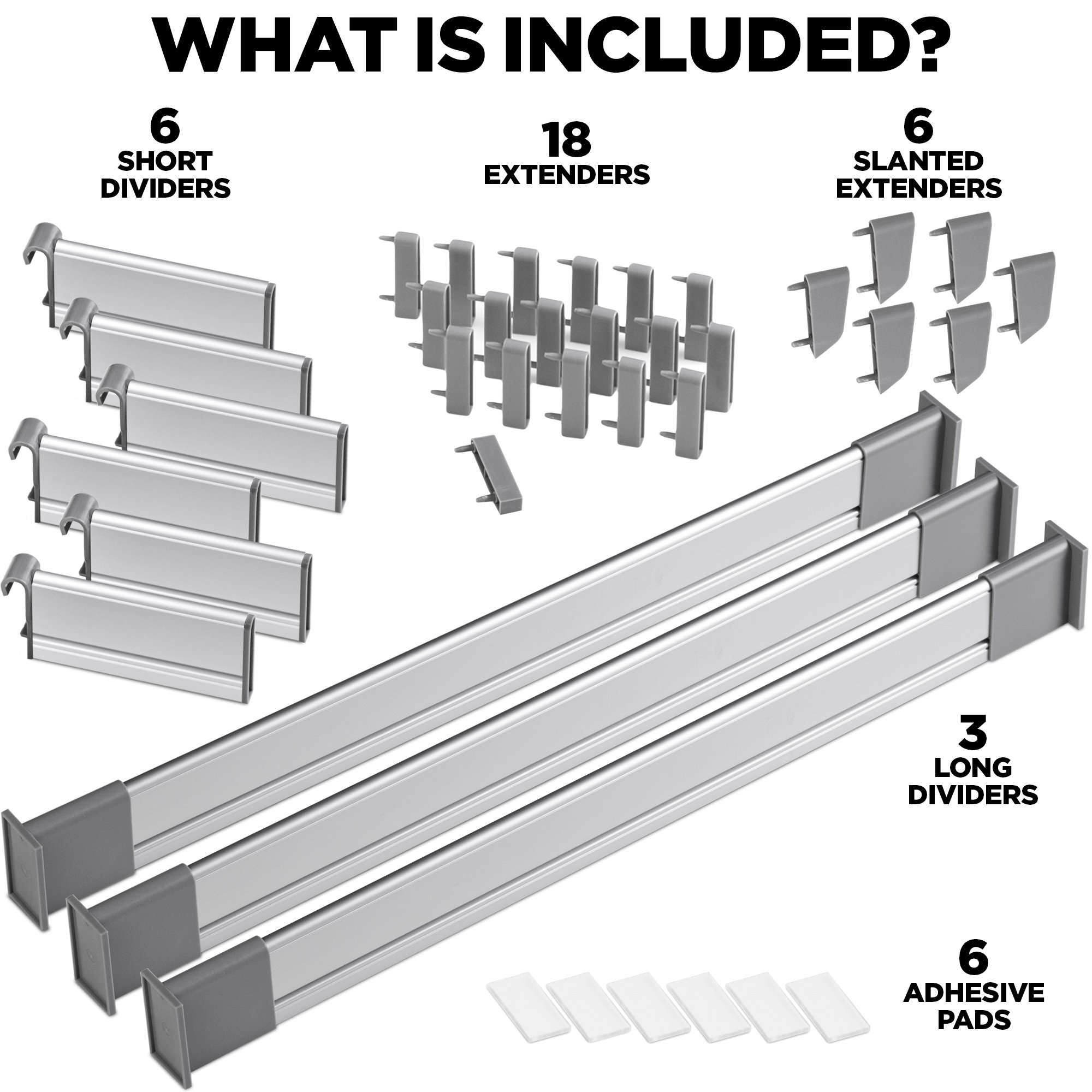 WHAT IS INCLUDED?

6
SHORT
DIVIDERS

18
EXTENDERS

6
SLANTED
EXTENDERS

3
LONG
DIVIDERS

6
ADHESIVE
PADS