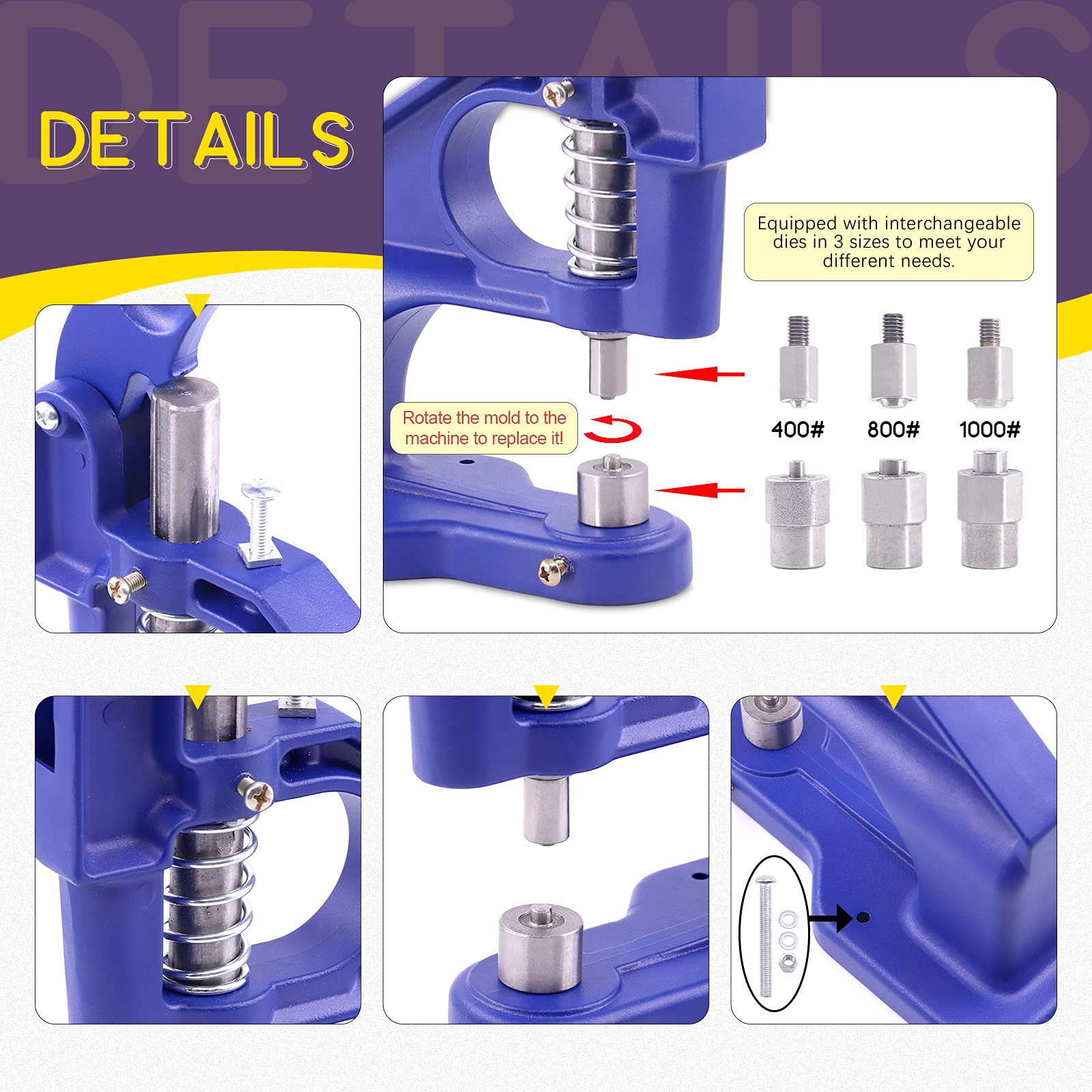 DETAILS

DETAILS

Equipped with interchangeable dies in 3 sizes to meet your different needs.

Rotate the mold to the machine to replace it!

400#

800#

1000#