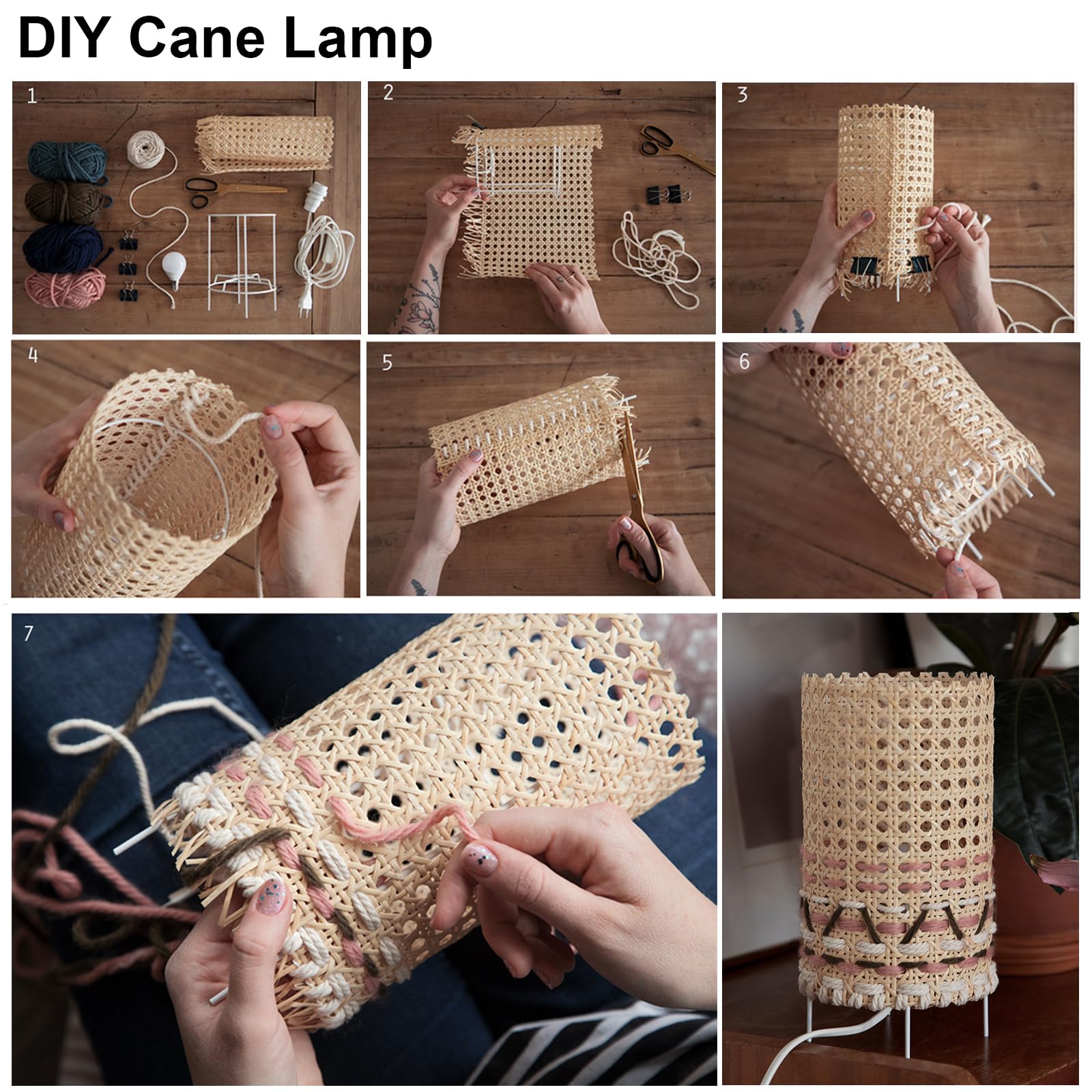 DIY Cane Lamp

1

2

3

4

5

6

7