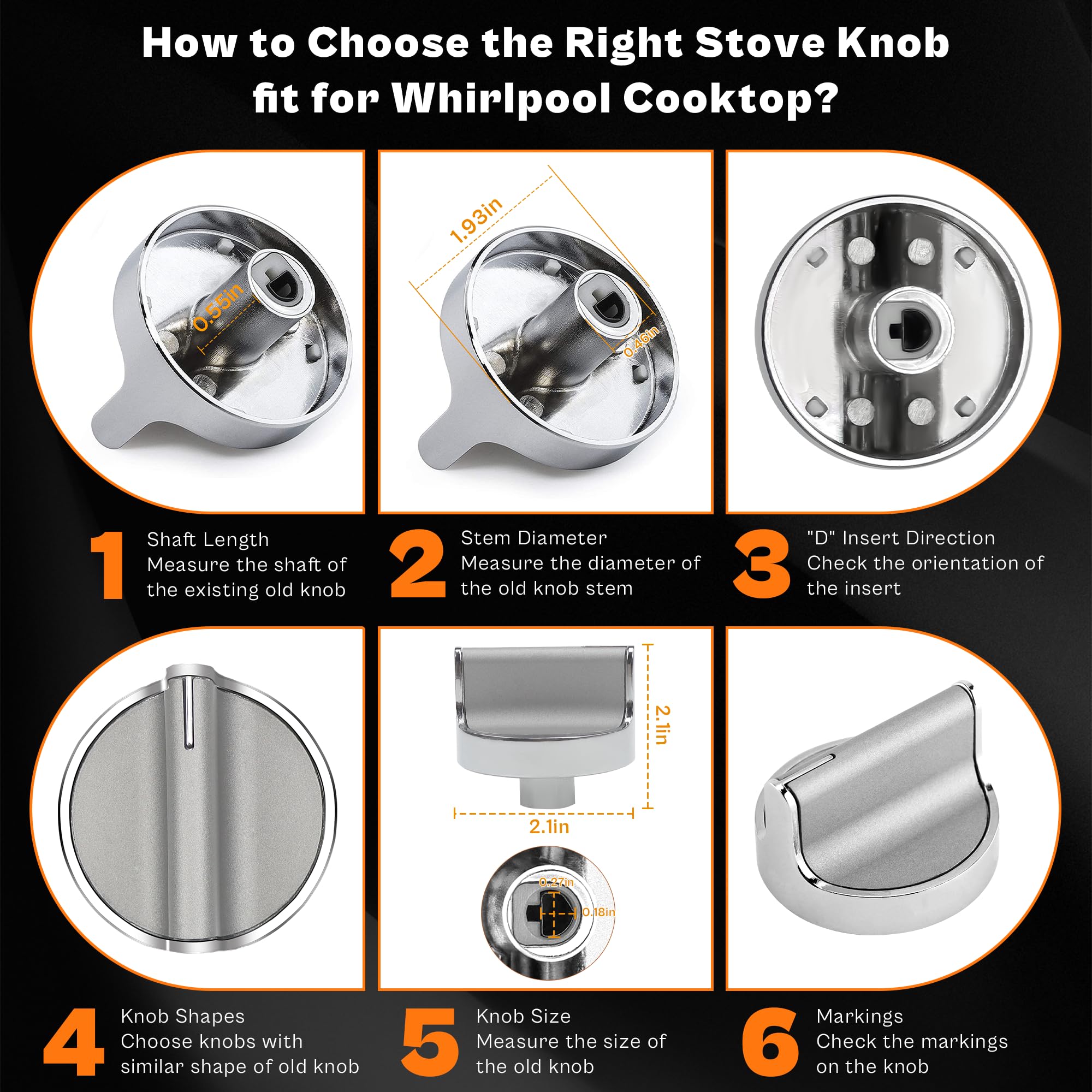 How to Choose the Right Stove Knob fit for Whirlpool Cooktop?

0.55in

1.93in

0.46in

1 Shaft Length
Measure the shaft of the existing old knob

2 Stem Diameter
Measure the diameter of the old knob stem

3 "D" Insert Direction
Check the orientation of the insert

2.1in

2.1in

0.27in

0.18in

4 Knob Shapes
Choose knobs with similar shape of old knob

5 Knob Size
Measure the size of the old knob

6 Markings
Check the markings on the knob