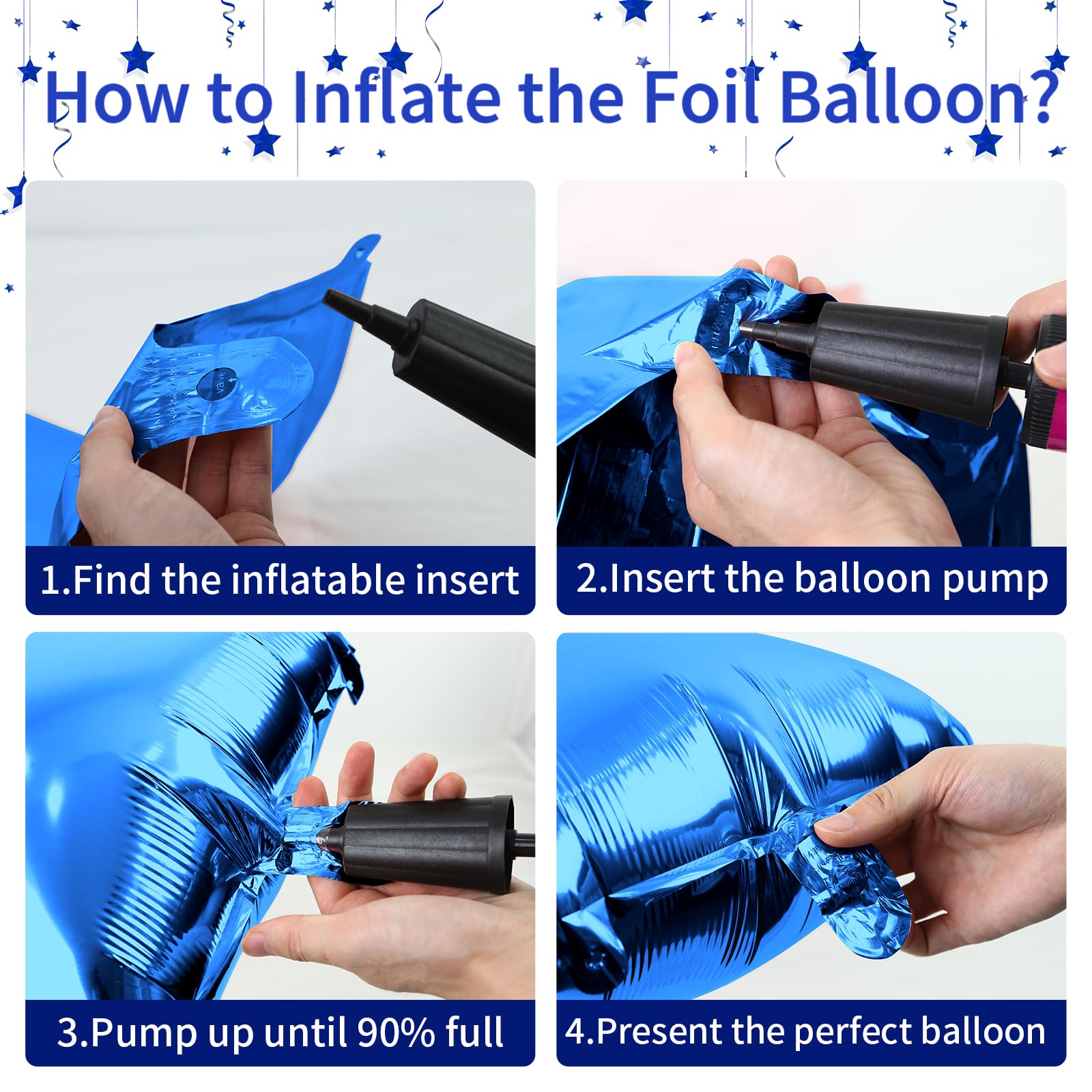 How to Inflate the Foil Balloon?

valve

1.Find the inflatable insert

2.Insert the balloon pump

3.Pump up until 90% full

4.Present the perfect balloon