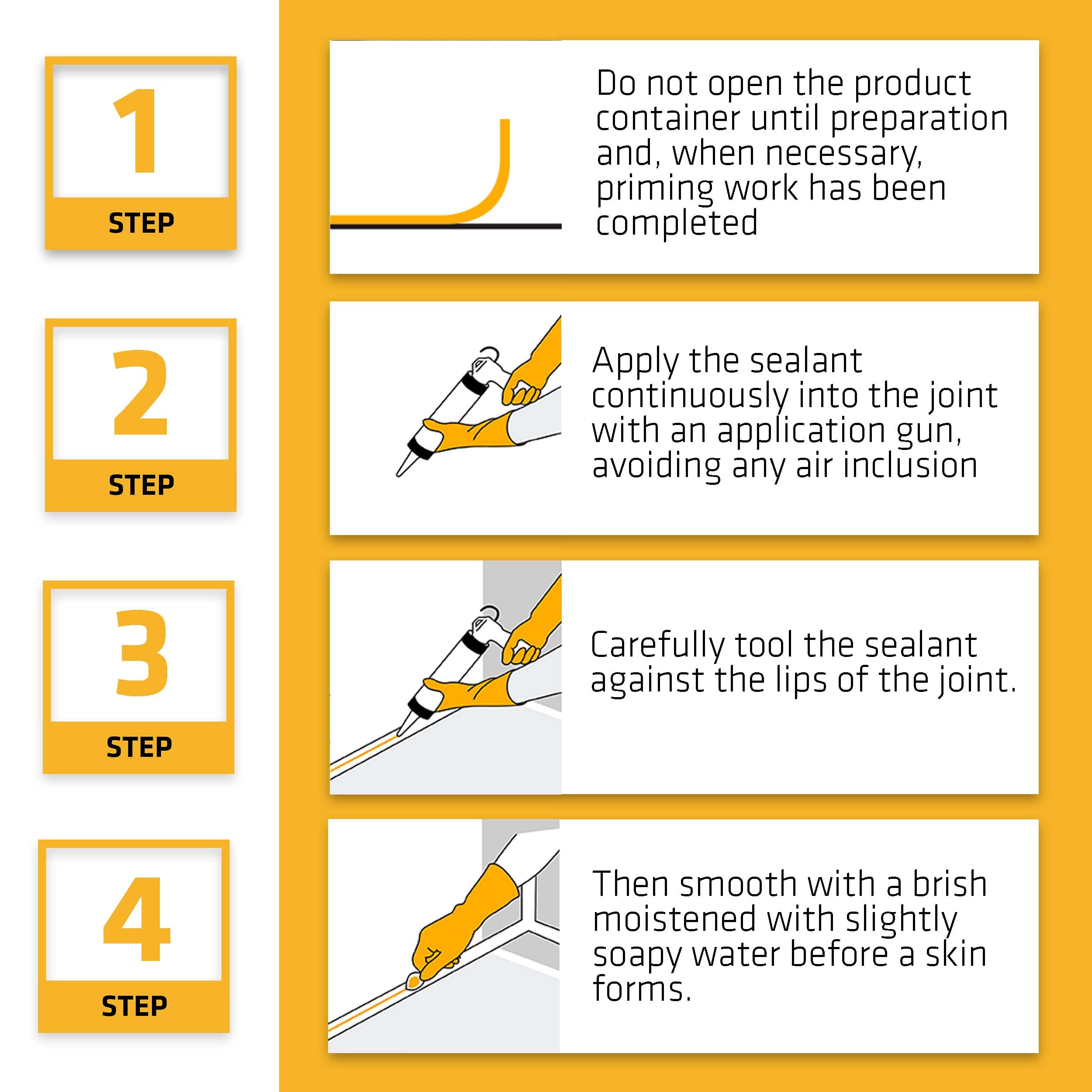 1
STEP

Do not open the product container until preparation and, when necessary, priming work has been completed

2
STEP

Apply the sealant continuously into the joint with an application gun, avoiding any air inclusion

3
STEP

Carefully tool the sealant against the lips of the joint.

4
STEP

Then smooth with a brish moistened with slightly soapy water before a skin forms.