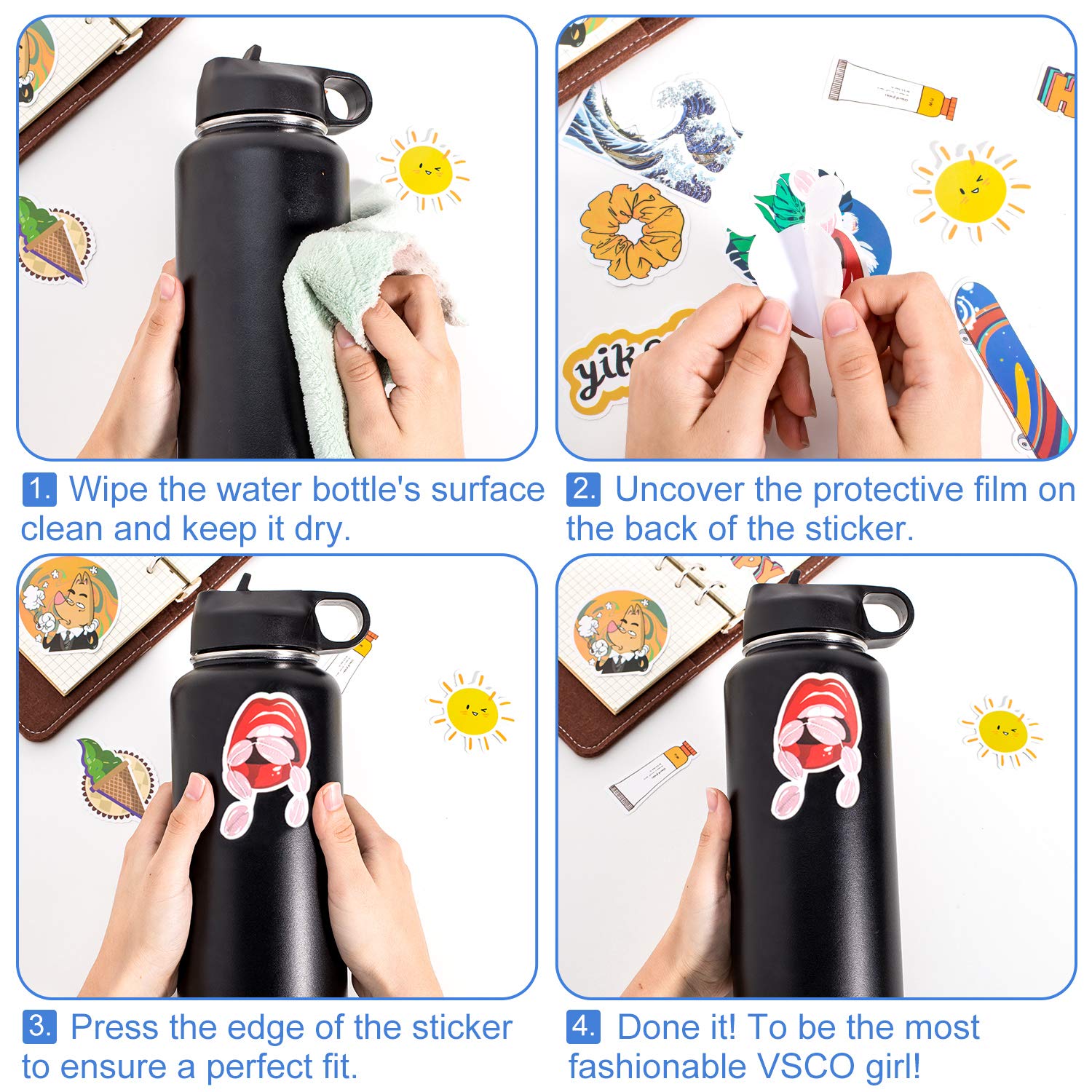 1. Wipe the water bottle's surface clean and keep it dry.

2. Uncover the protective film on the back of the sticker.

3. Press the edge of the sticker to ensure a perfect fit.

4. Done it! To be the most fashionable VSCO girl!