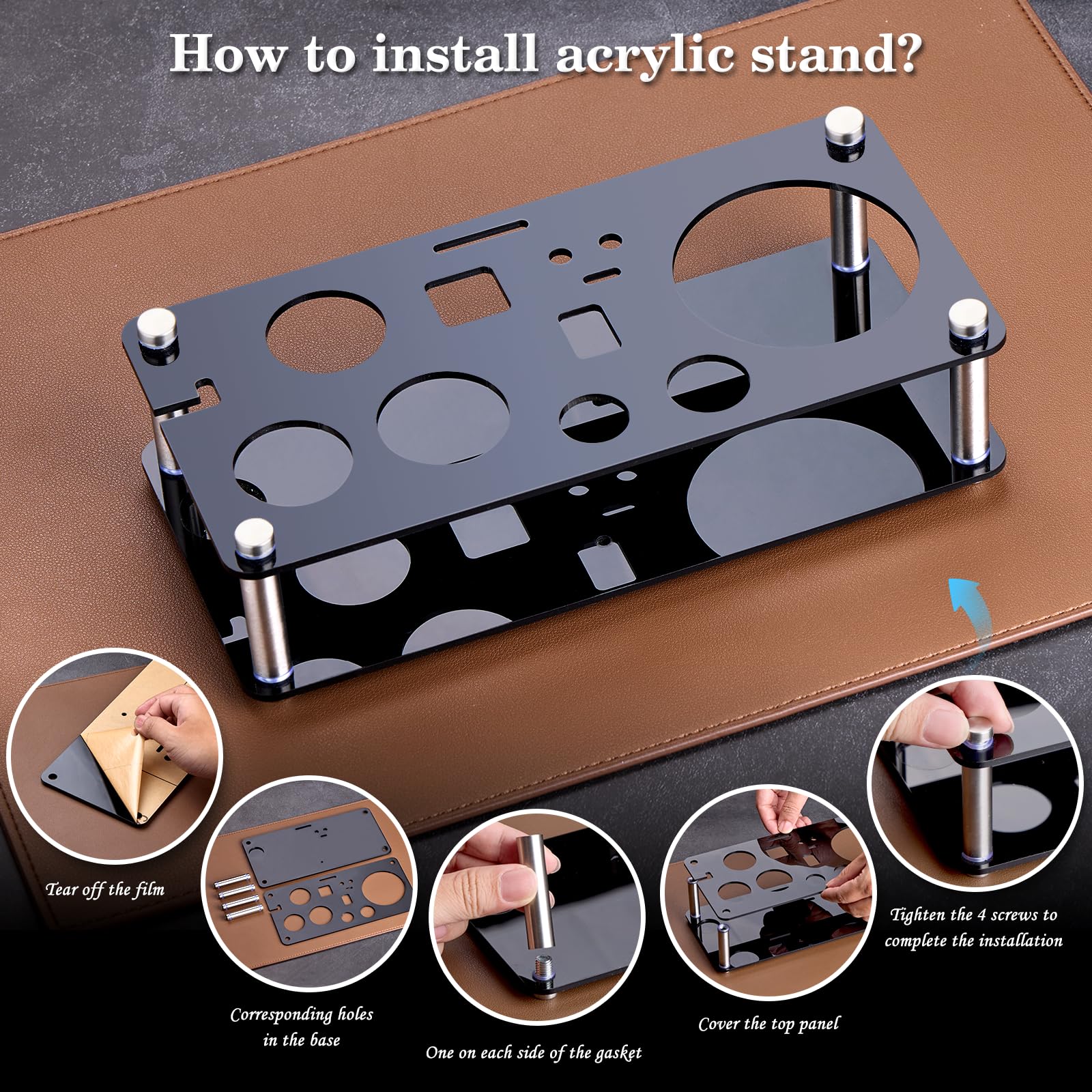 How to install acrylic stand?

Tear off the film

Corresponding holes in the base

One on each side of the gasket

Cover the top panel

Tighten the 4 screws to complete the installation