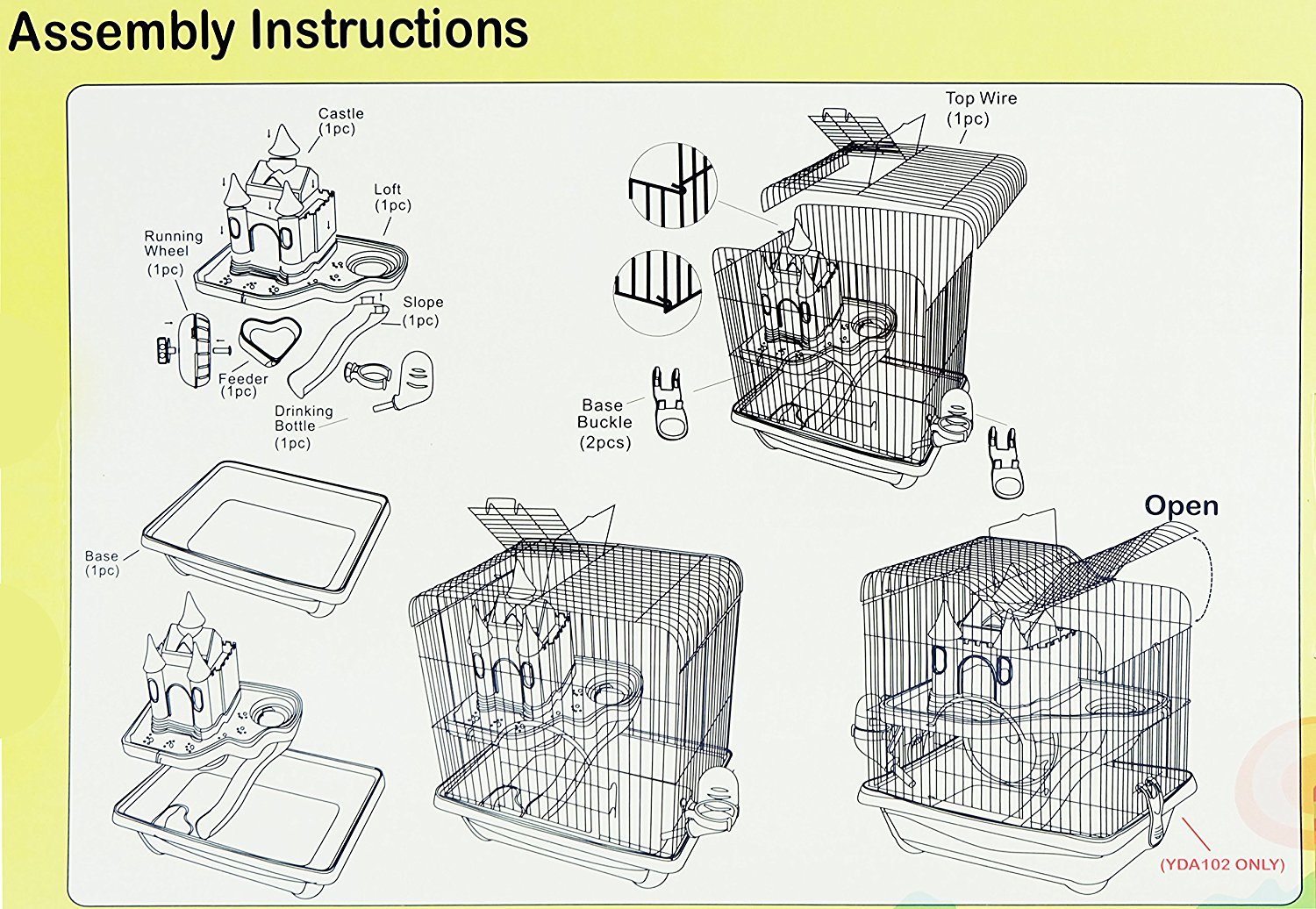 Assembly Instructions

Castle
(1pc)

Loft
(1pc)

Running
Wheel
(1pc)

Slope
(1pc)

Feeder
(1pc)

Drinking
Bottle
(1pc)

Top Wire
(1pc)

Base
Buckle
(2pcs)

Base
(1pc)

Open

(YDA102 ONLY)