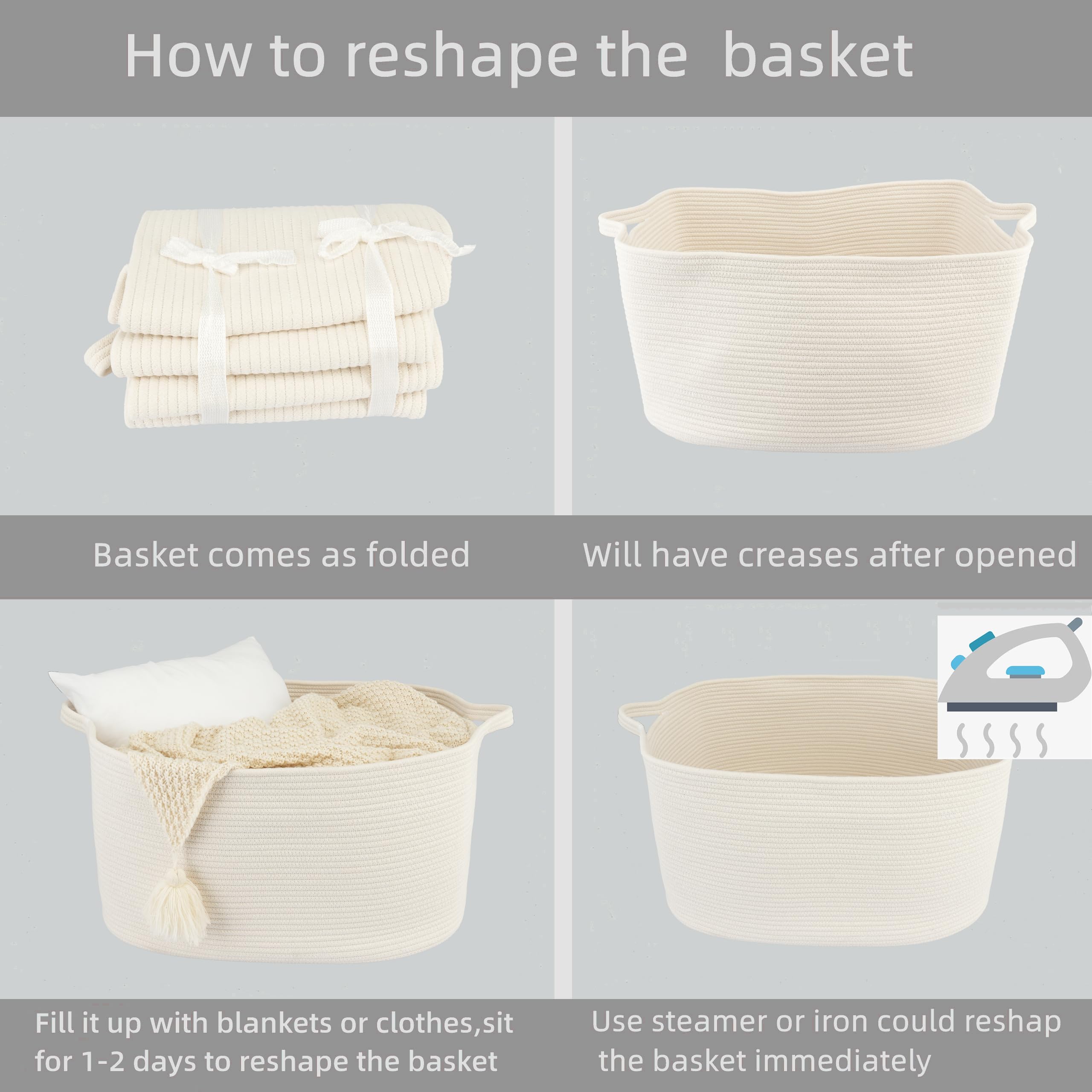 How to reshape the basket

Basket comes as folded

Will have creases after opened

Fill it up with blankets or clothes,sit for 1-2 days to reshape the basket

Use steamer or iron could reshap the basket immediately