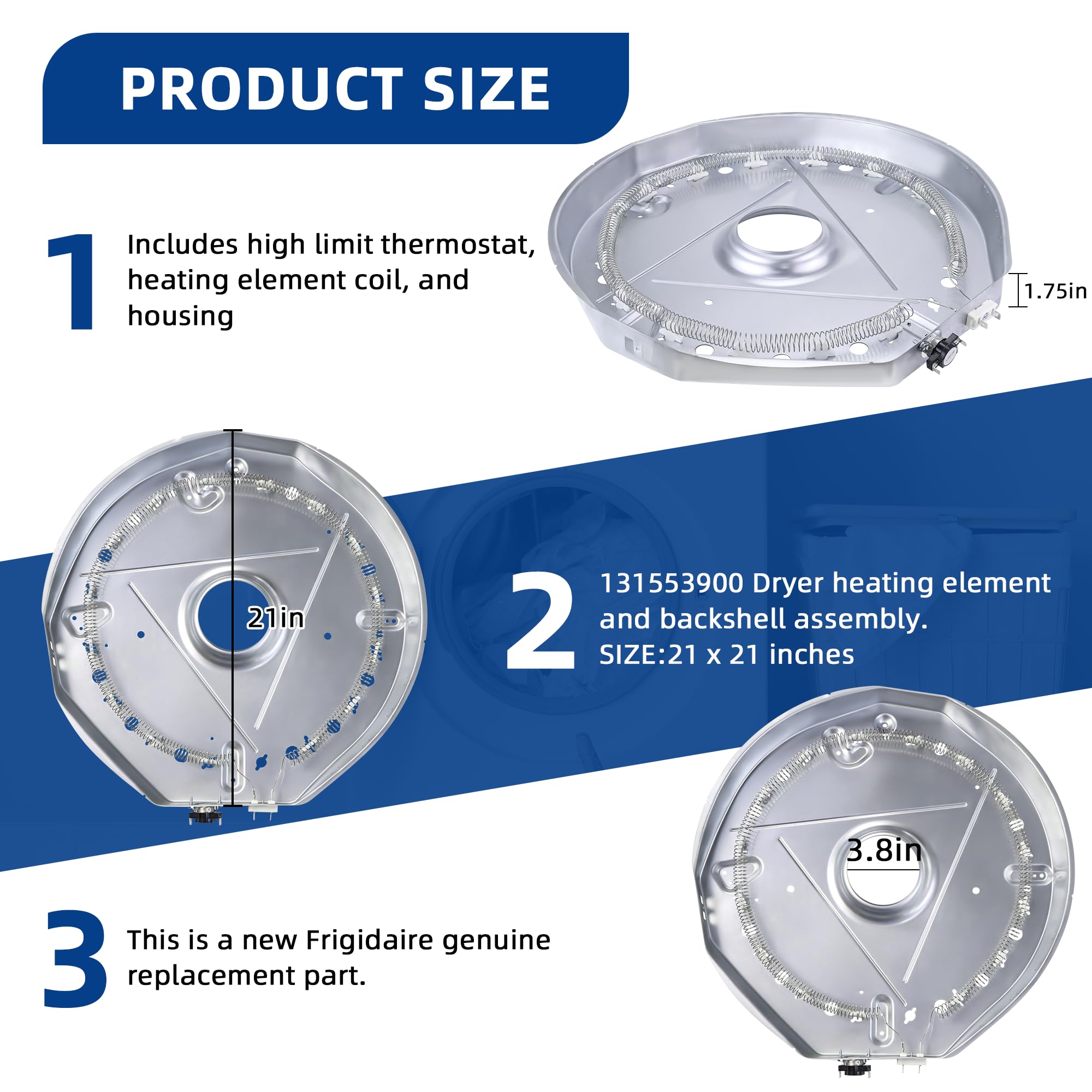 PRODUCT SIZE

1 Includes high limit thermostat, heating element coil, and housing

1.75in

21in

2 131553900 Dryer heating element and backshell assembly.
SIZE:21 x 21 inches

3.8in

3 This is a new Frigidaire genuine replacement part.