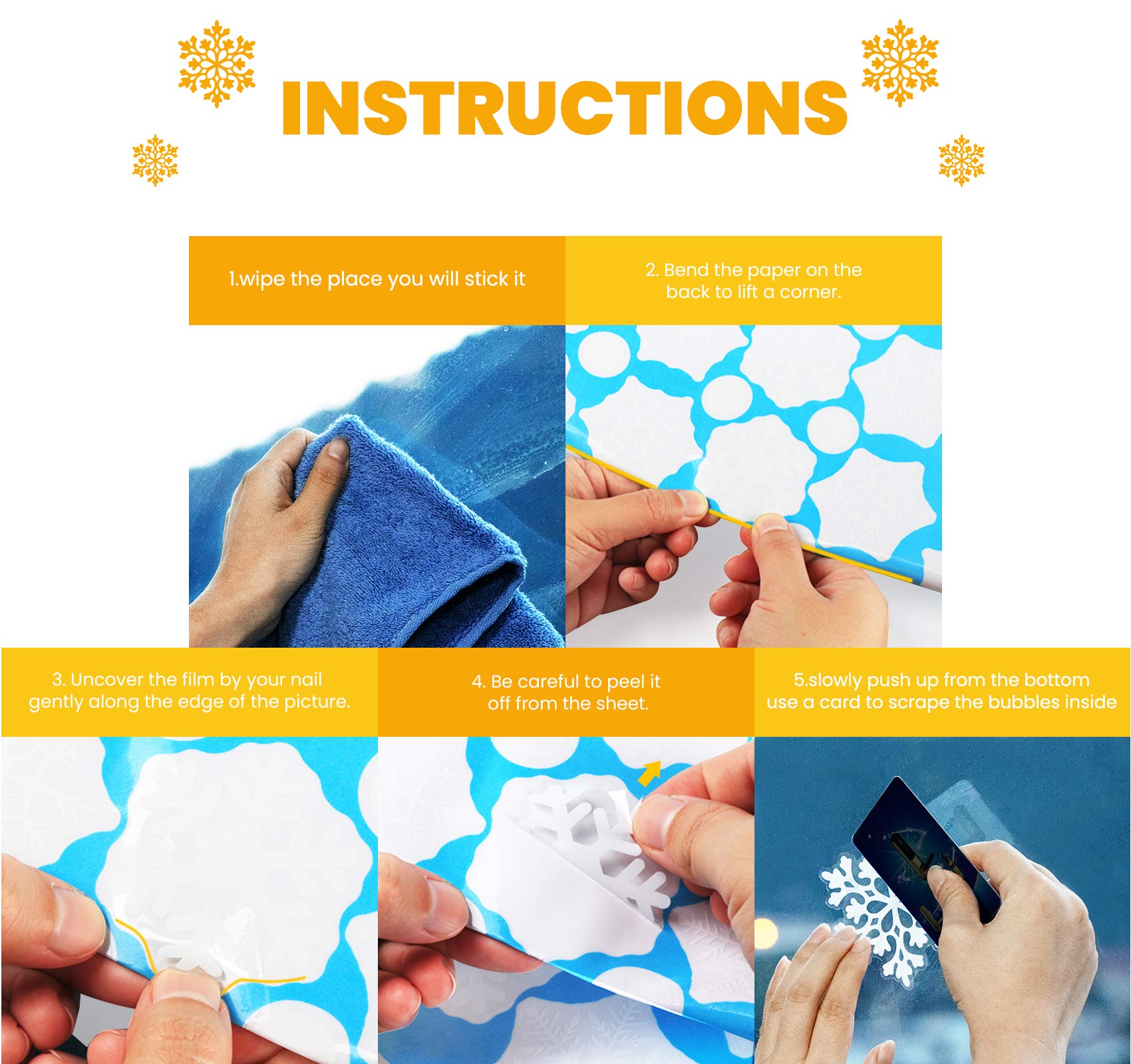 INSTRUCTIONS

1.wipe the place you will stick it

2. Bend the paper on the back to lift a corner.

3. Uncover the film by your nail gently along the edge of the picture.

4. Be careful to peel it off from the sheet.

5.slowly push up from the bottom use a card to scrape the bubbles inside