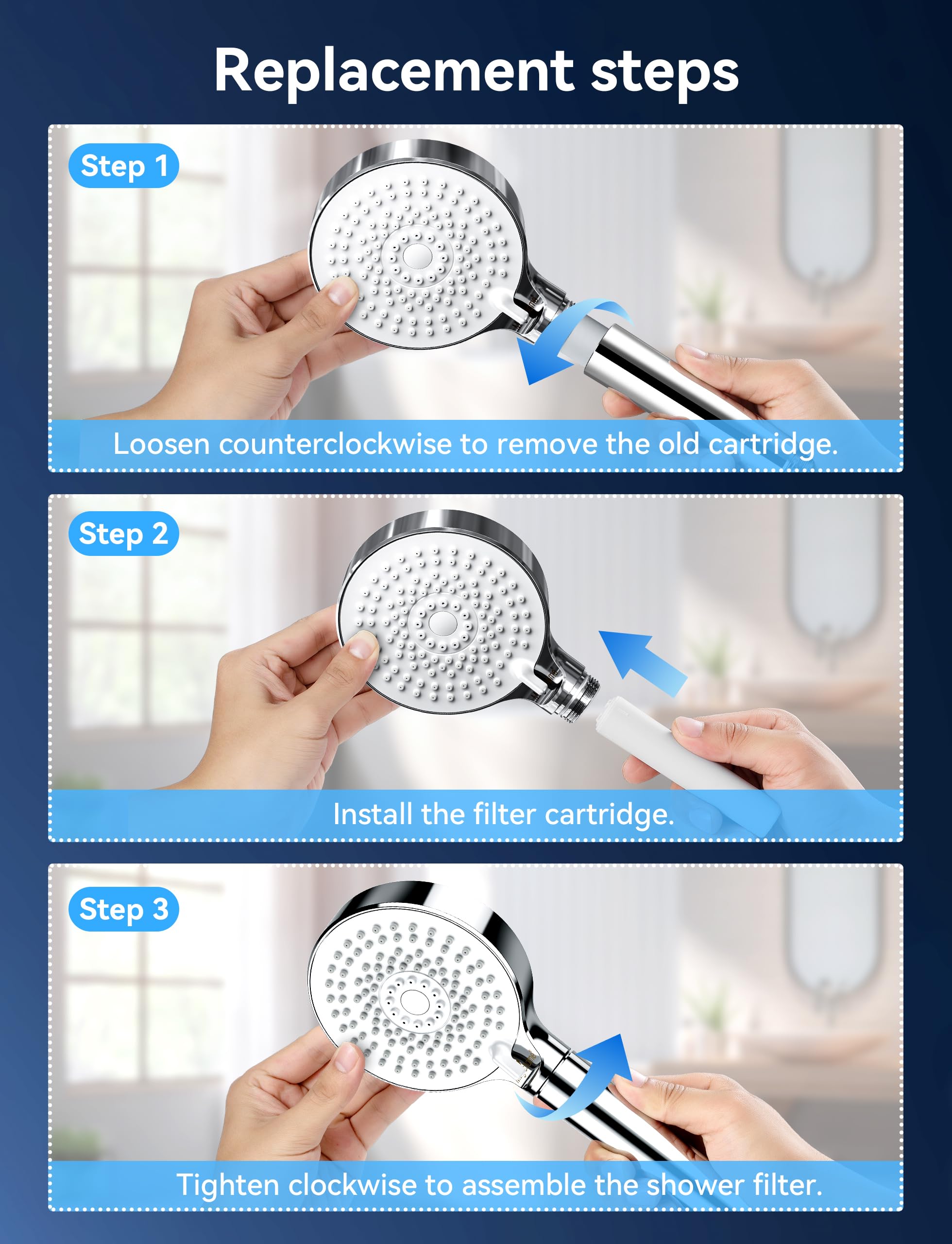 Replacement steps

Step 1

Loosen counterclockwise to remove the old cartridge.

Step 2

Install the filter cartridge.

Step 3

Tighten clockwise to assemble the shower filter.