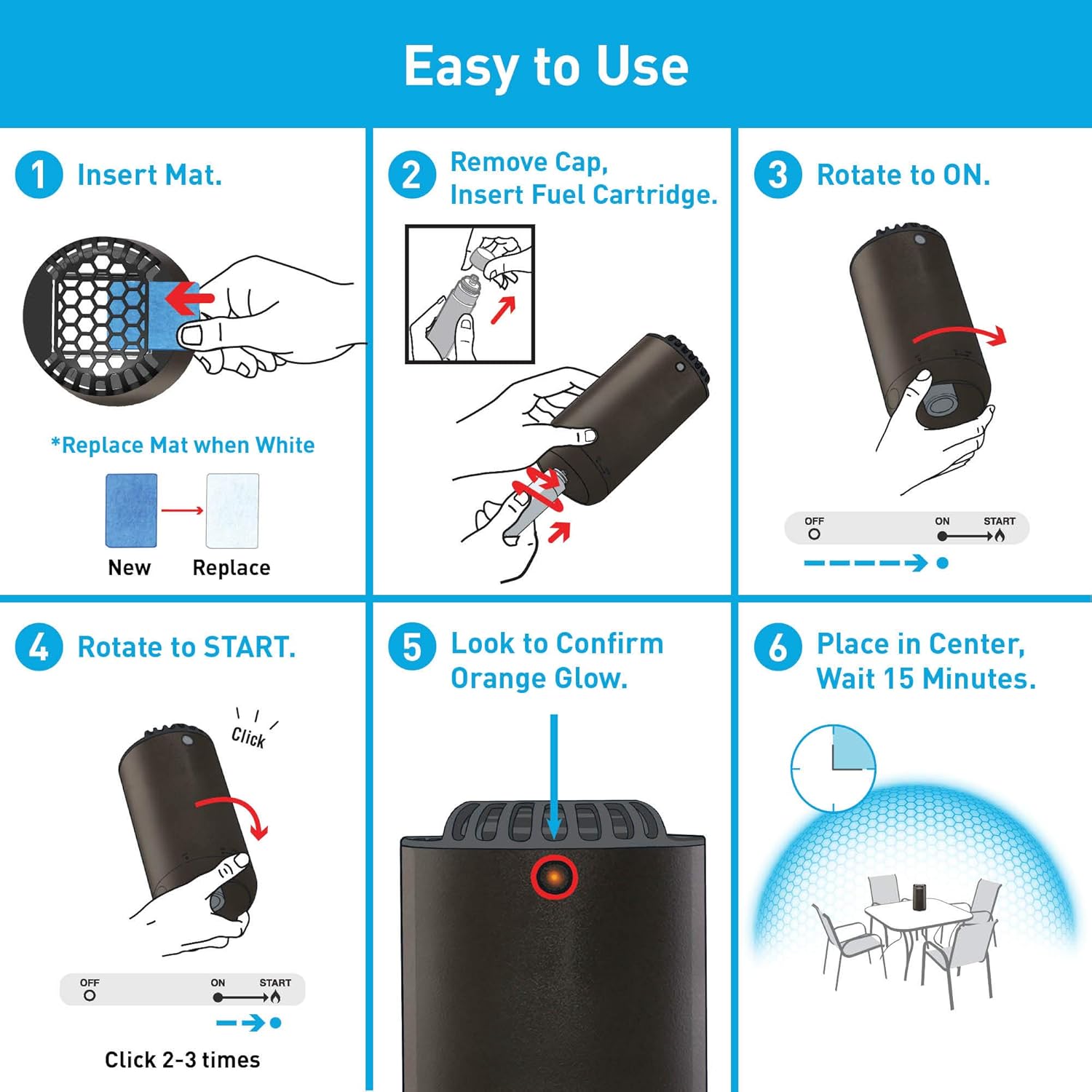 Easy to Use

1 Insert Mat.

*Replace Mat when White

New Replace

2 Remove Cap, Insert Fuel Cartridge.

3 Rotate to ON.

OFF ON START

4 Rotate to START.

Click

OFF ON START

Click 2-3 times

5 Look to Confirm Orange Glow.

6 Place in Center, Wait 15 Minutes.