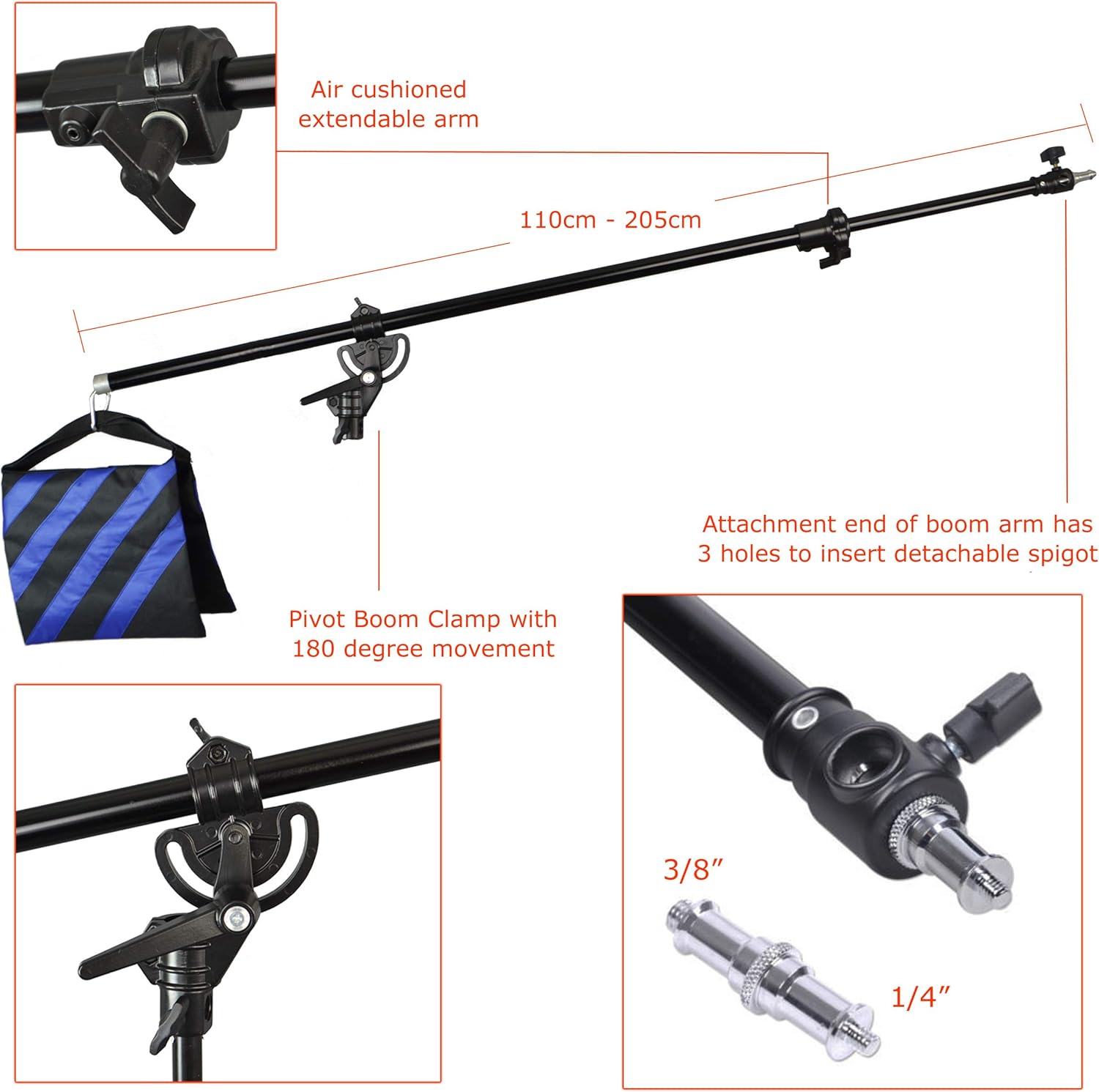 Air cushioned extendable arm

110cm - 205cm

Attachment end of boom arm has 3 holes to insert detachable spigot

Pivot Boom Clamp with 180 degree movement

3/8″

1/4″