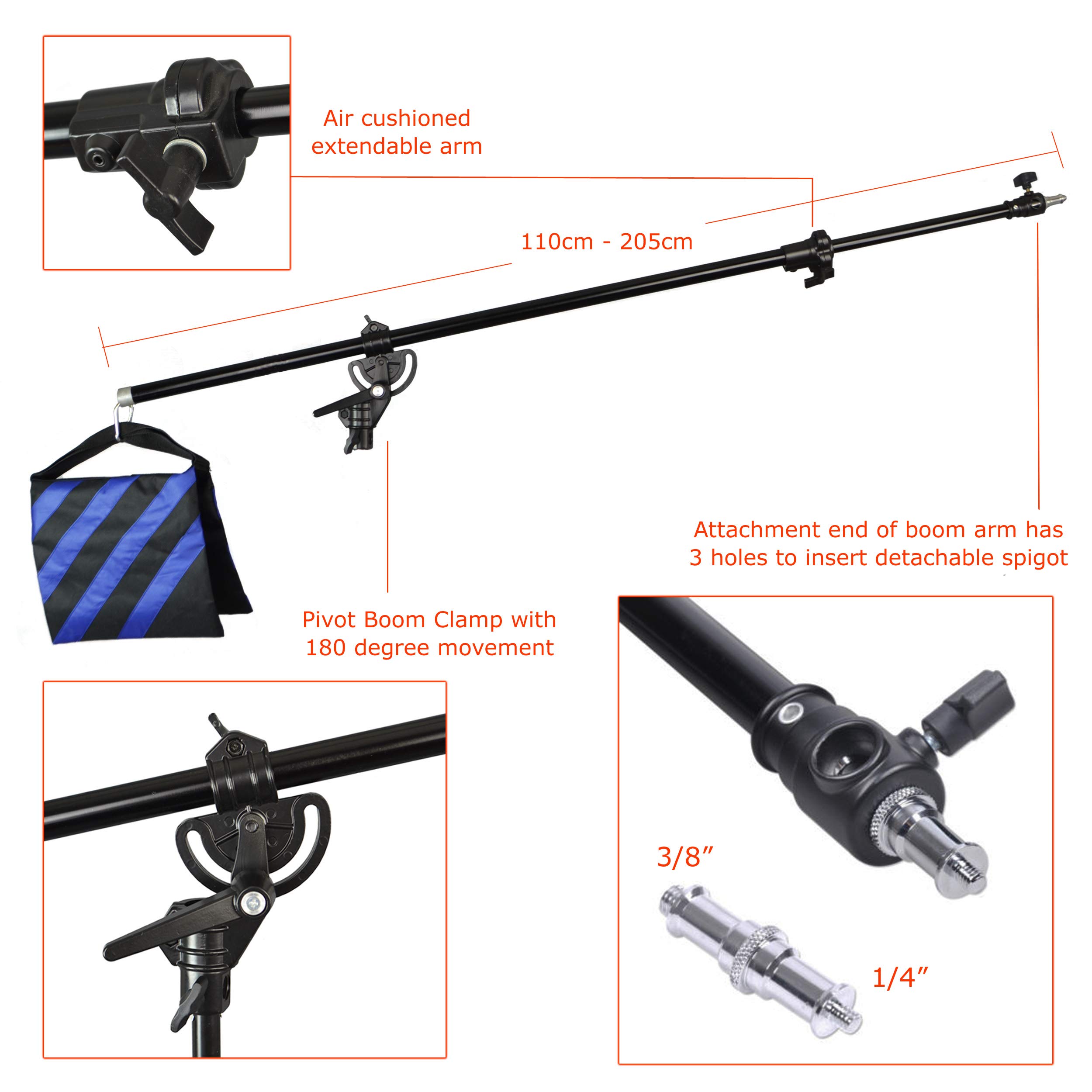 Air cushioned extendable arm

110cm - 205cm

Attachment end of boom arm has 3 holes to insert detachable spigot

Pivot Boom Clamp with 180 degree movement

3/8”

1/4”