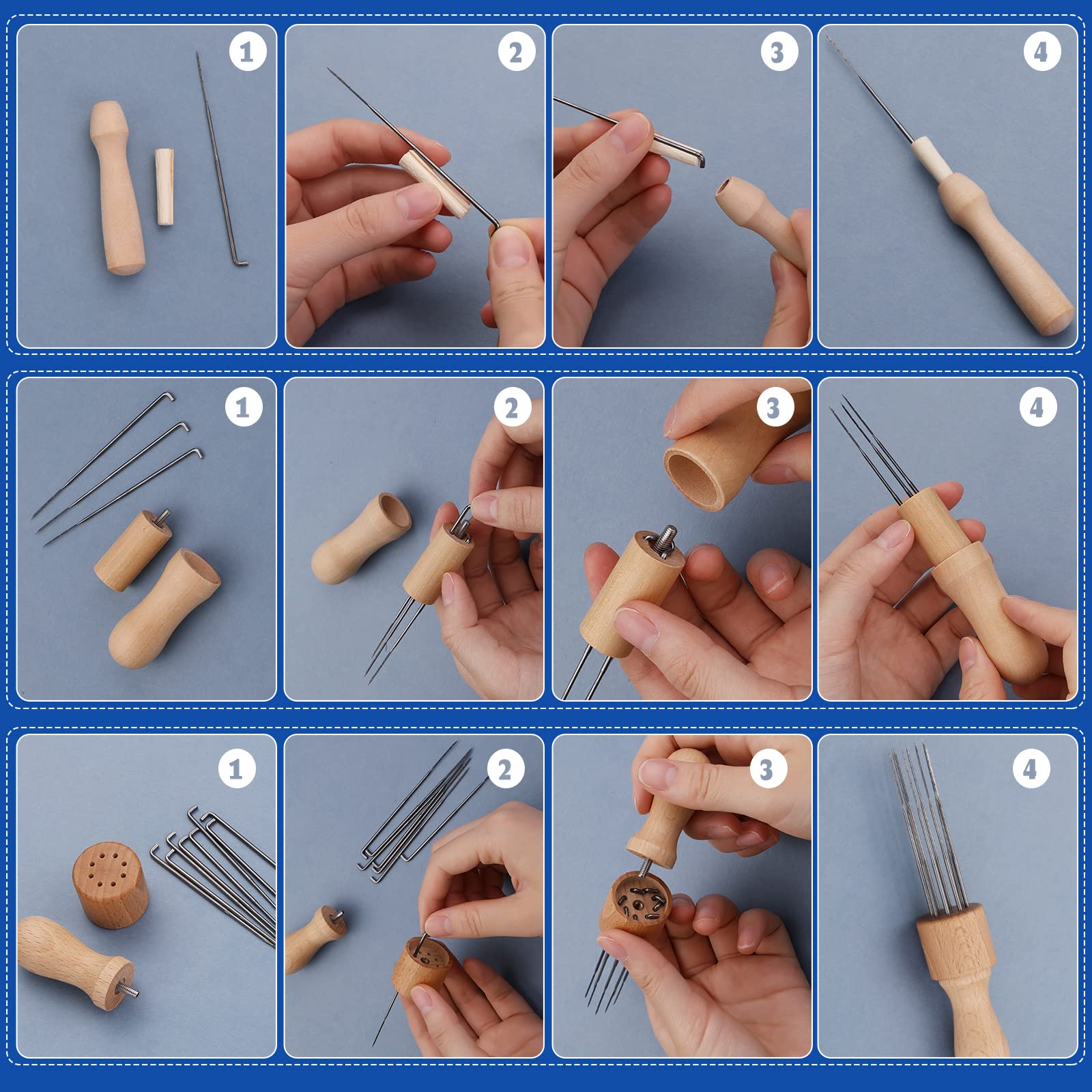 1
2
3
4
1
2
3
4
1
2
3
4