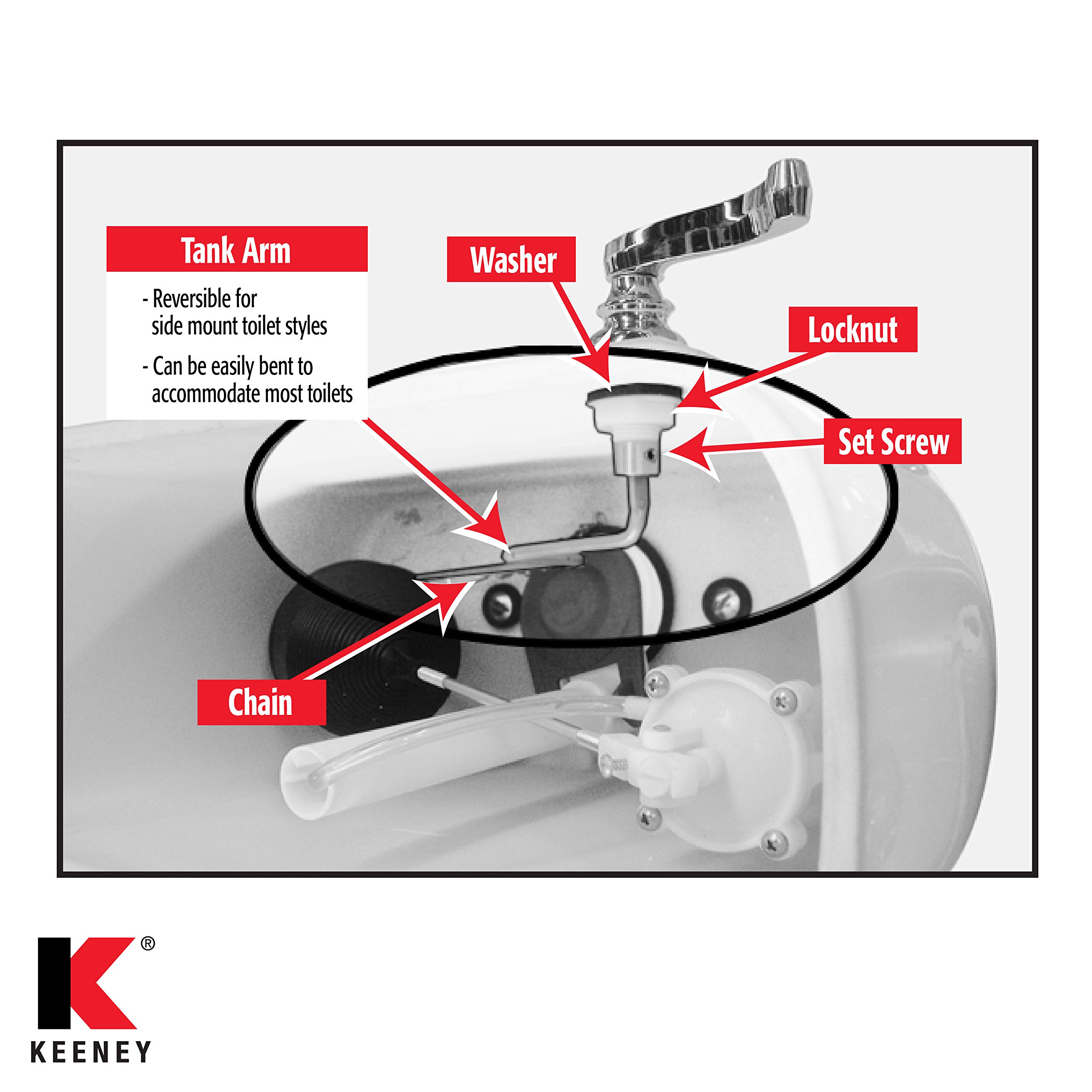 Tank Arm

- Reversible for side mount toilet styles

- Can be easily bent to accommodate most toilets

Washer

Locknut

Set Screw

Chain

K®

KEENEY