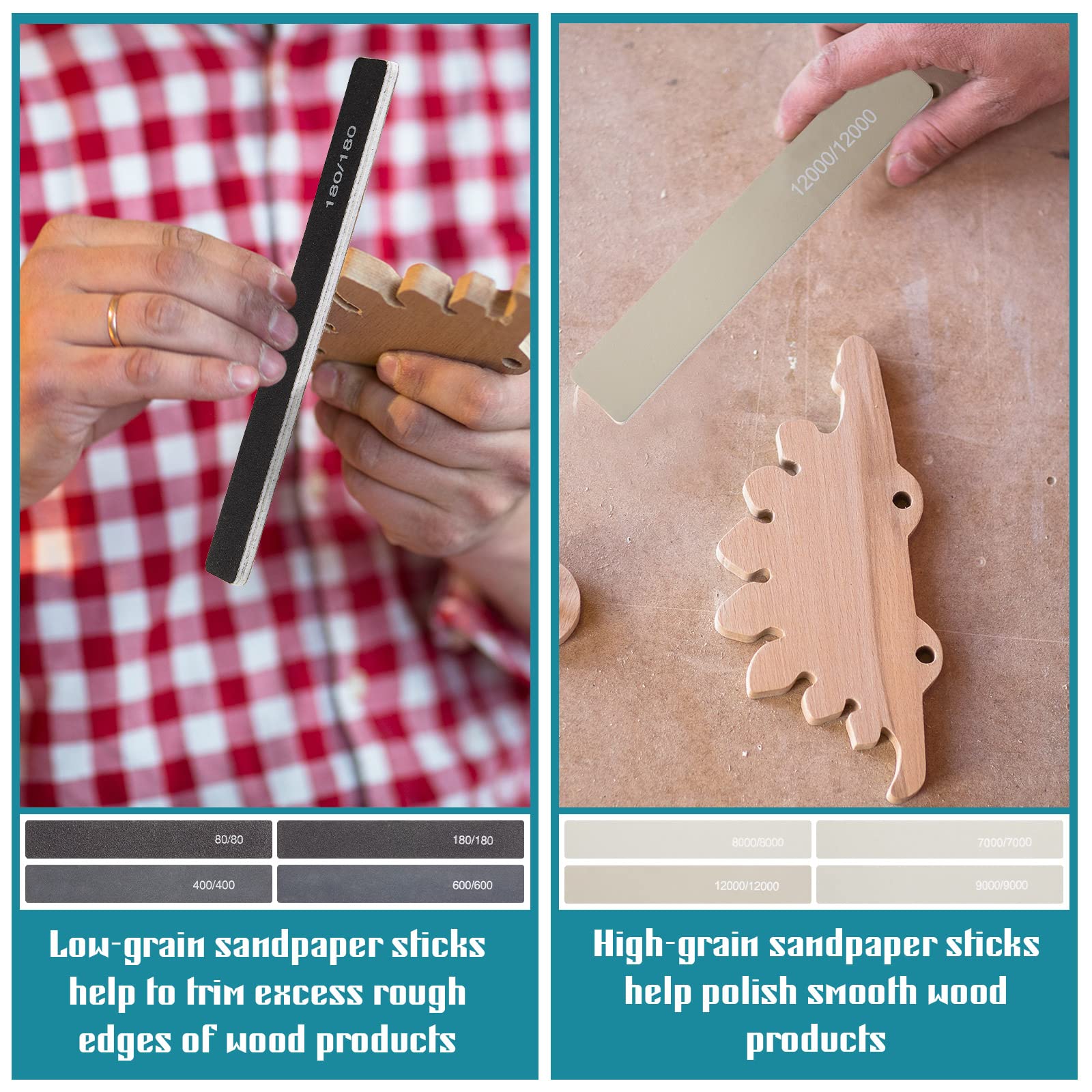 180/180

80/80

180/180

400/400

600/600

Low-grain sandpaper sticks help to trim excess rough edges of wood products

12000/12000

8000/8000

7000/7000

12000/12000

9000/9000

High-grain sandpaper sticks help polish smooth wood products