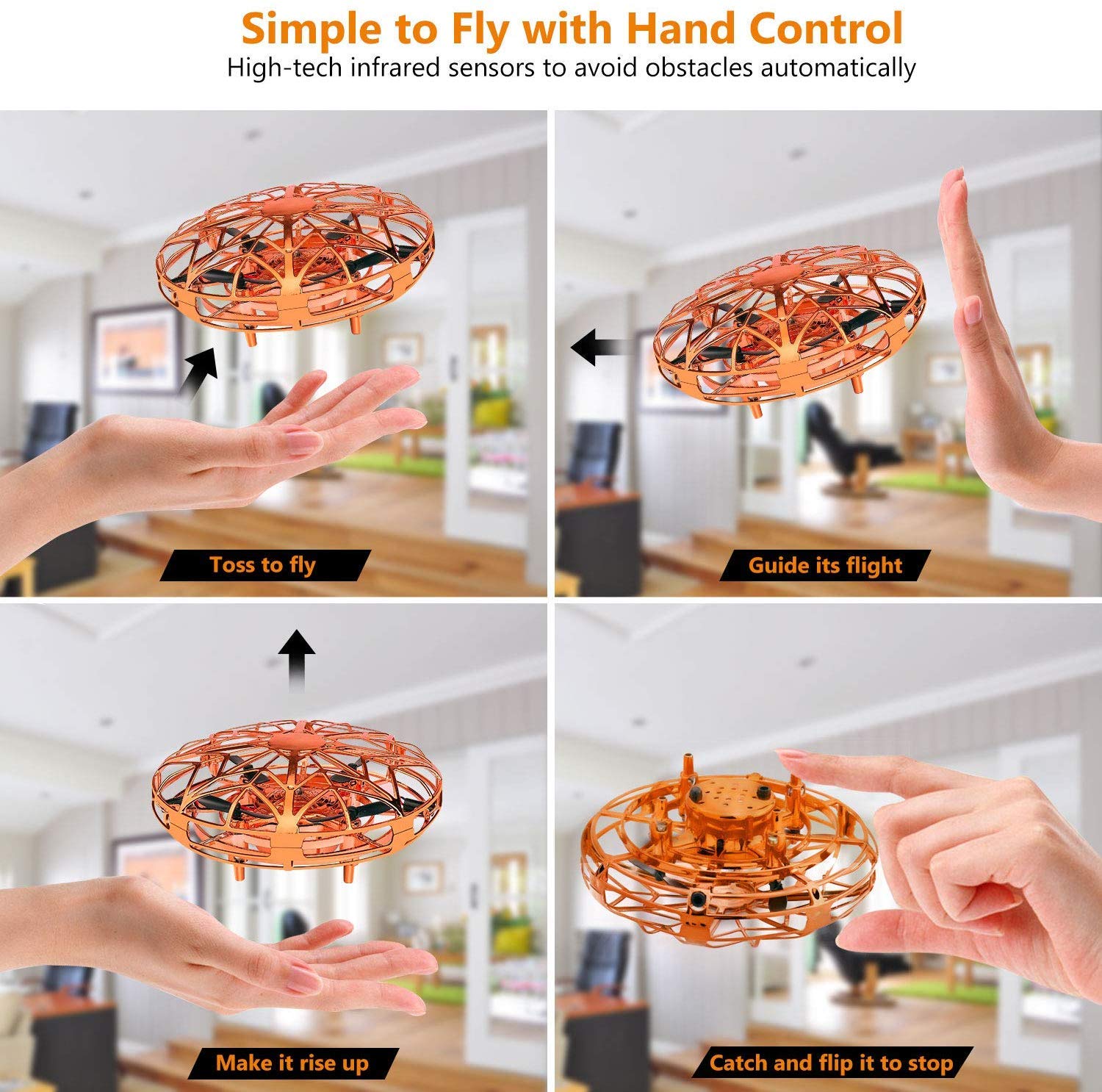 Simple to Fly with Hand Control
High-tech infrared sensors to avoid obstacles automatically

Toss to fly

Guide its flight

Make it rise up

Catch and flip it to stop