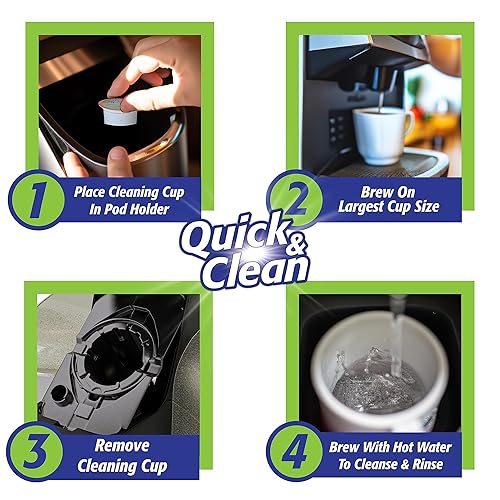 1
Place Cleaning Cup In Pod Holder

2
Brew On Largest Cup Size

Quick & Clean

3
Remove Cleaning Cup

4
Brew With Hot Water To Cleanse & Rinse