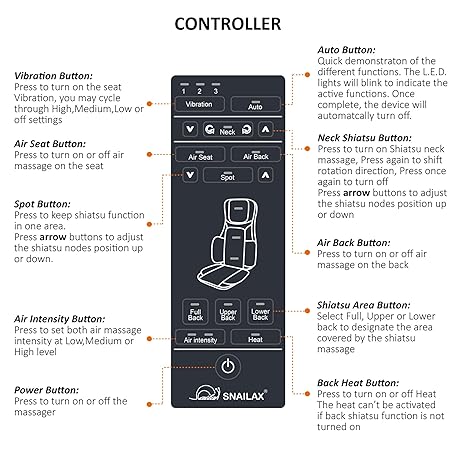 CONTROLLER

Vibration Button:
Press to turn on the seat Vibration, you may cycle through High,Medium,Low or off settings

Air Seat Button:
Press to turn on or off air massage on the seat

Spot Button:
Press to keep shiatsu function in one area.
Press arrow buttons to adjust the shiatsu nodes position up or down.

Air Intensity Button:
Press to set both air massage intensity at Low,Medium or High level

Power Button:
Press to turn on or off the massager

1 2 3
Vibration
Auto
Neck
Air Seat
Air Back
Spot
Full Back
Upper Back
Lower Back
Air intensity
Heat
SNAILAX®

Auto Button:
Quick demonstraton of the different functions. The L.E.D. lights will blink to indicate the active functions. Once complete, the device will automatcally turn off.

Neck Shiatsu Button:
Press to turn on Shiatsu neck massage, Press again to shift rotation direction, Press once again to turn off
Press arrow buttons to adjust the shiatsu nodes position up or down

Air Back Button:
Press to turn on or off air massage on the back

Shiatsu Area Button:
Select Full, Upper or Lower back to designate the area covered by the shiatsu massage

Back Heat Button:
Press to turn on or off Heat
The heat can't be activated if back shiatsu function is not turned on