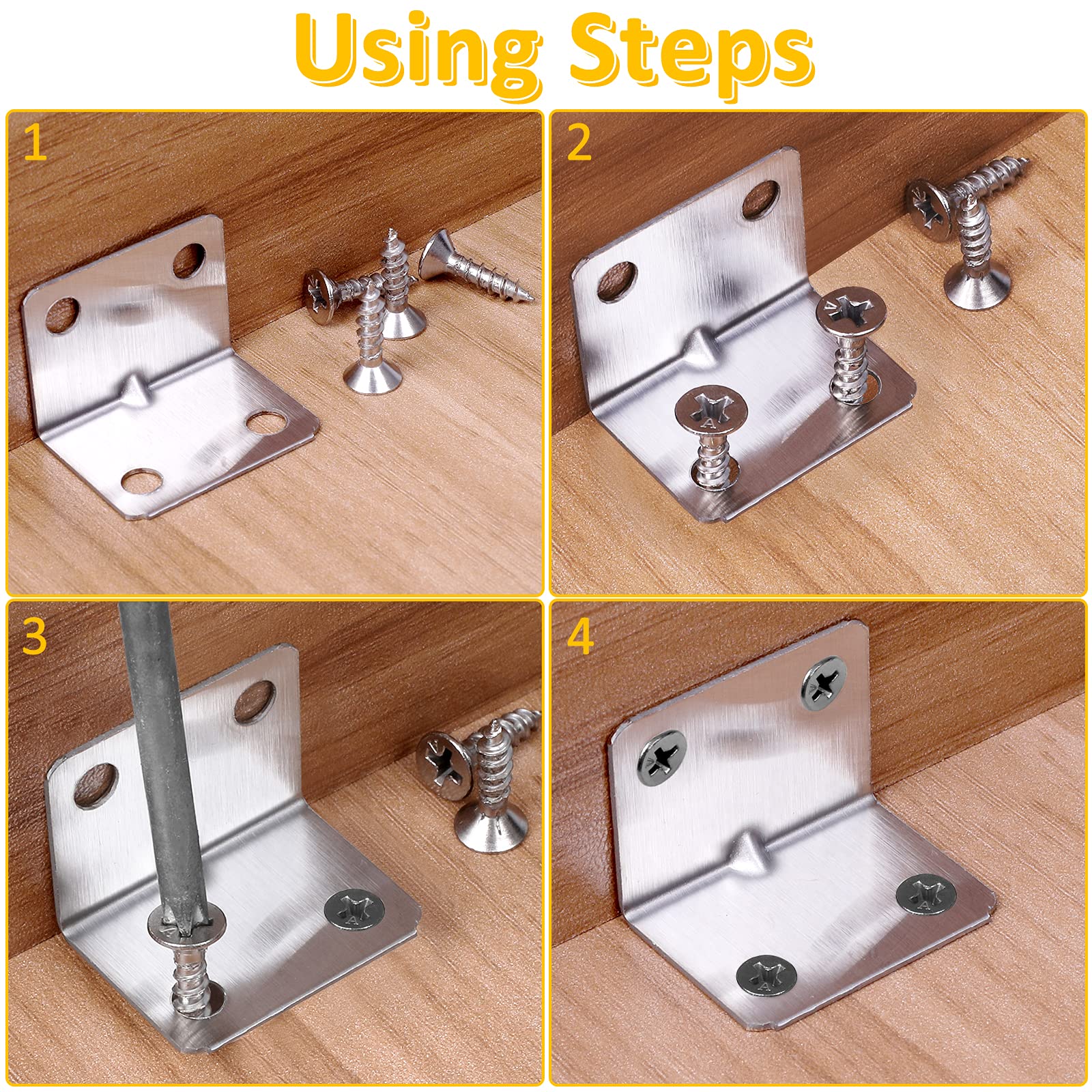 Using Steps

1

2

3

4