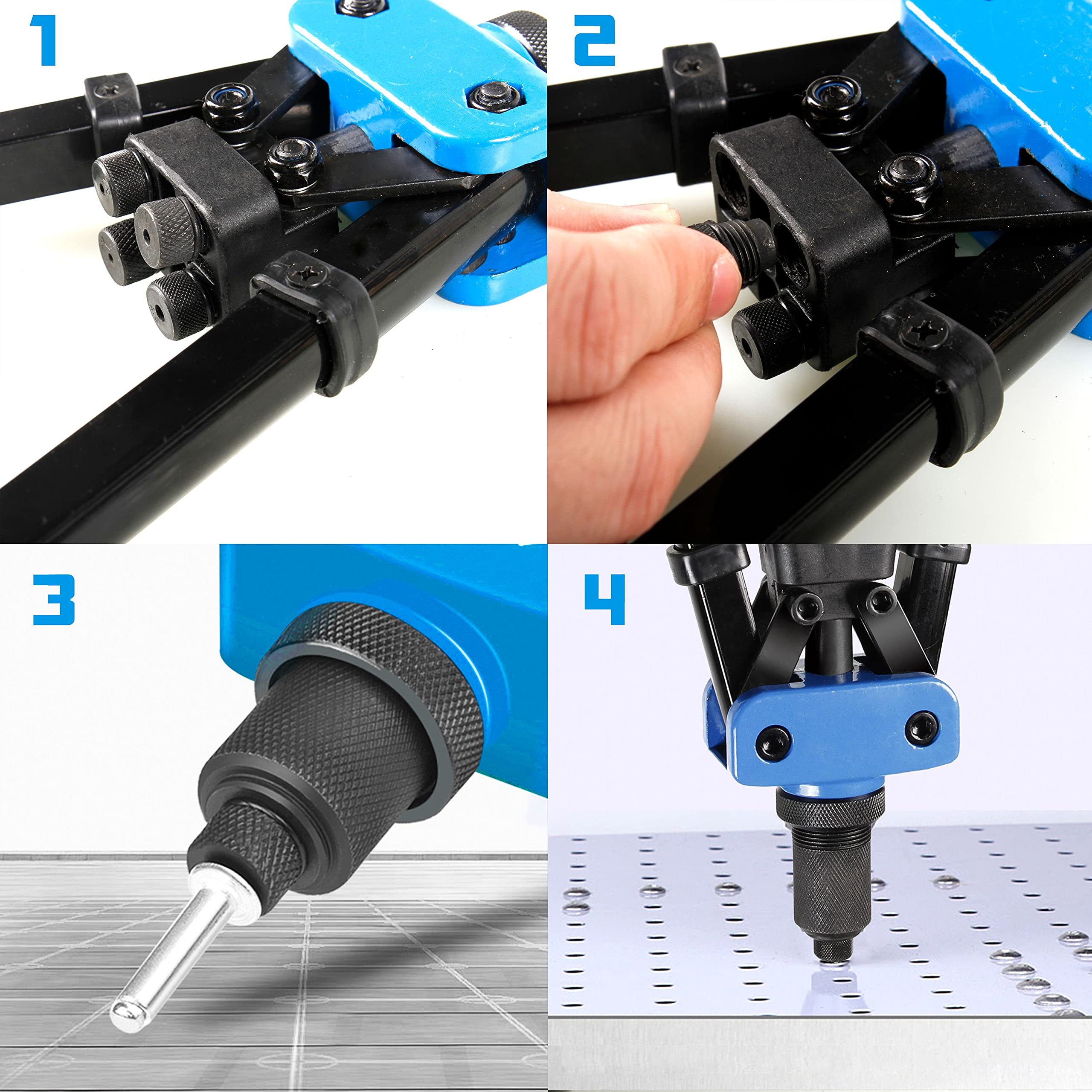 1

2

3

4