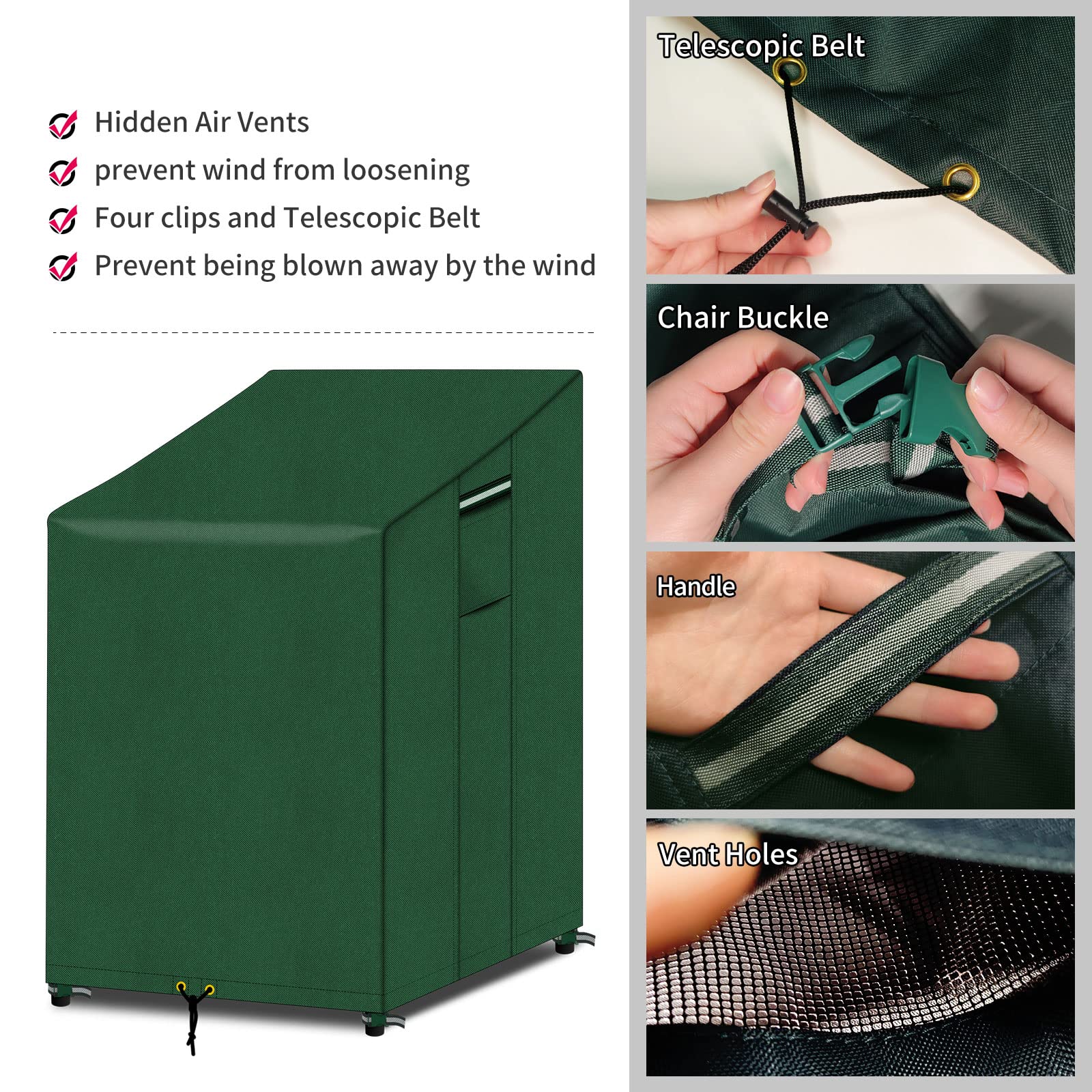 Hidden Air Vents
prevent wind from loosening
Four clips and Telescopic Belt
Prevent being blown away by the wind

Telescopic Belt

Chair Buckle

Handle

Vent Holes