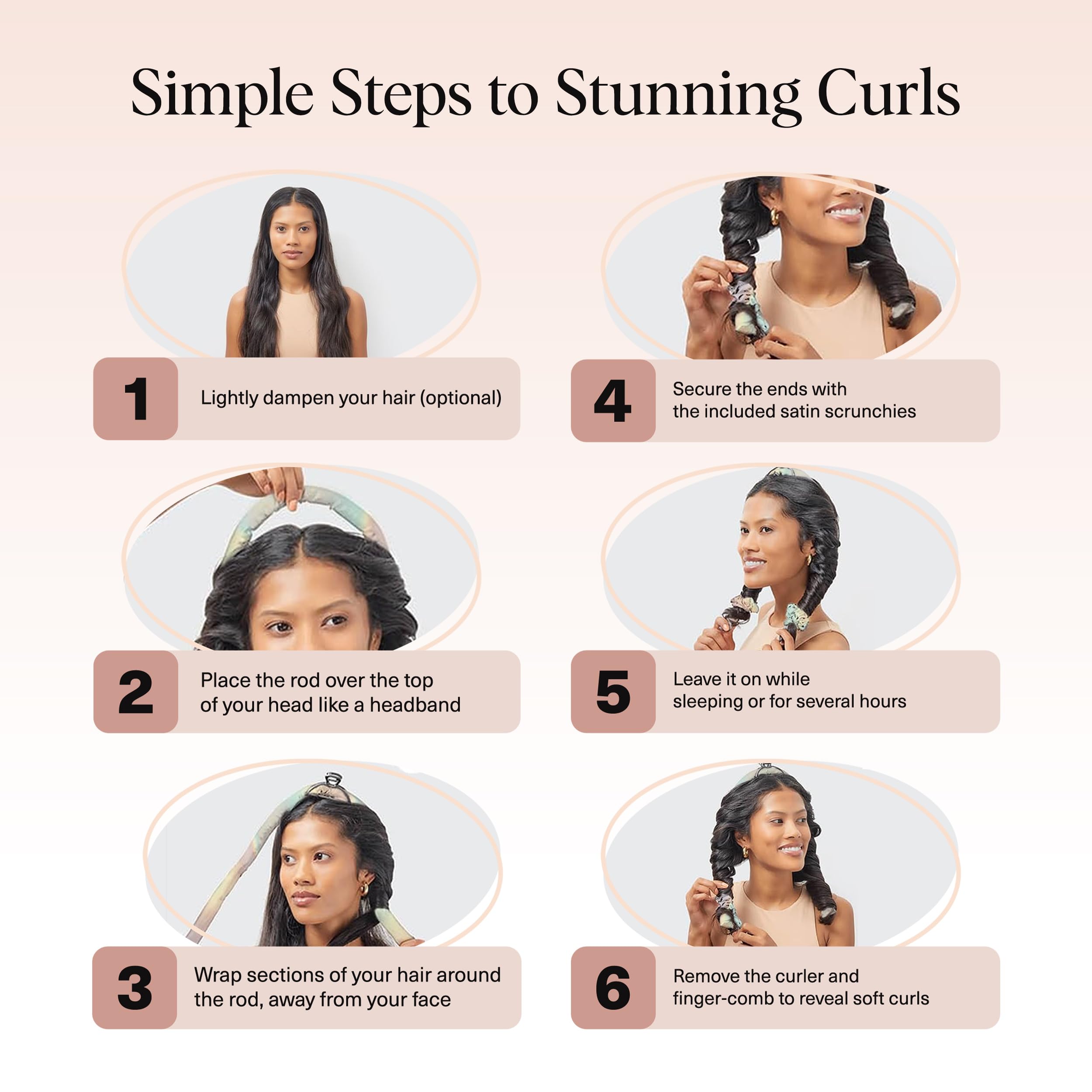 Simple Steps to Stunning Curls

1 Lightly dampen your hair (optional)

2 Place the rod over the top of your head like a headband

3 Wrap sections of your hair around the rod, away from your face

4 Secure the ends with the included satin scrunchies

5 Leave it on while sleeping or for several hours

6 Remove the curler and finger-comb to reveal soft curls