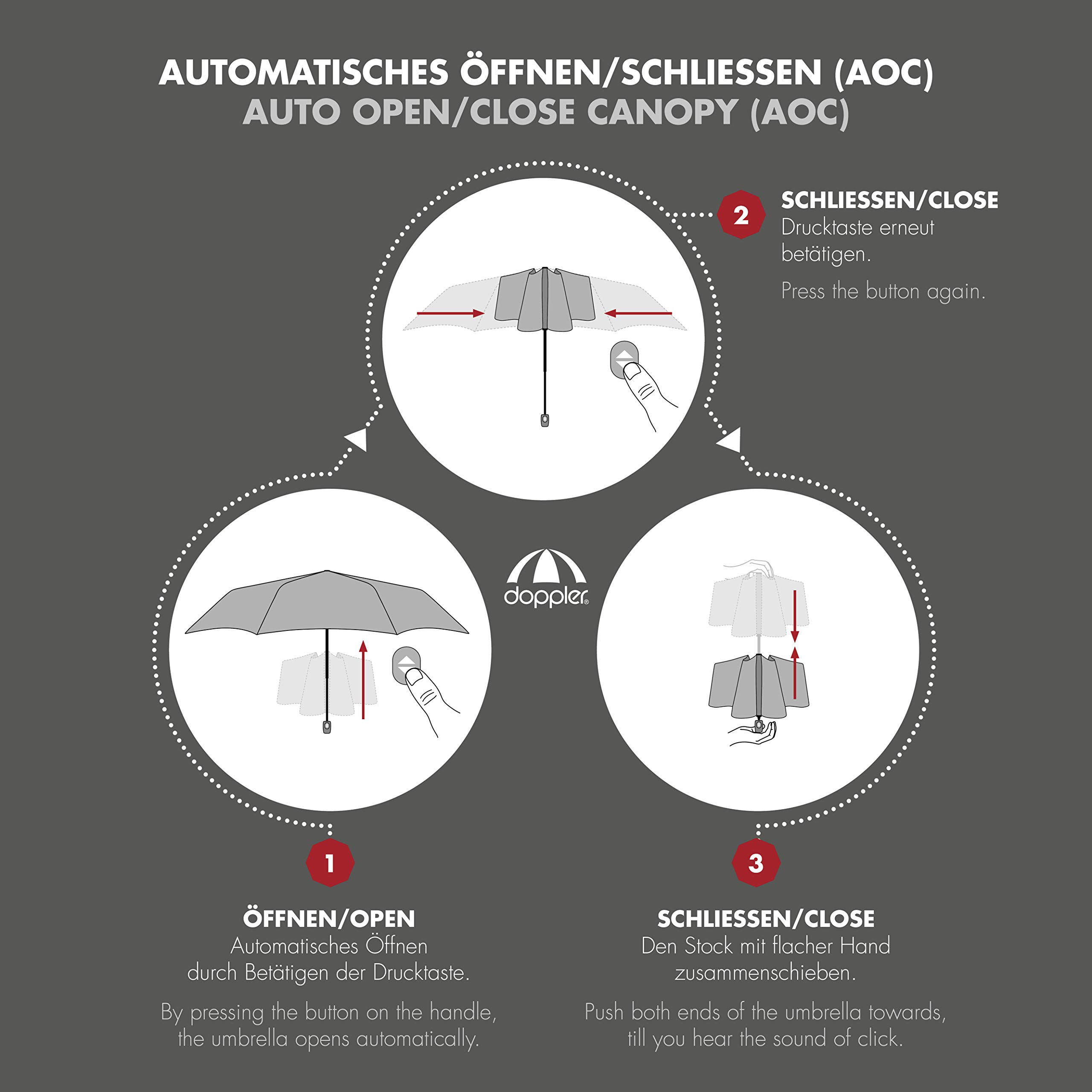 AUTOMATISCHES ÖFFNEN/SCHLIESSEN (AOC)
AUTO OPEN/CLOSE CANOPY (AOC)

2

SCHLIESSEN/CLOSE
Drucktaste erneut betätigen.

Press the button again.

doppler®

1

ÖFFNEN/OPEN
Automatisches Öffnen durch Betätigen der Drucktaste.

By pressing the button on the handle, the umbrella opens automatically.

3

SCHLIESSEN/CLOSE
Den Stock mit flacher Hand zusammenschieben.

Push both ends of the umbrella towards, till you hear the sound of click.