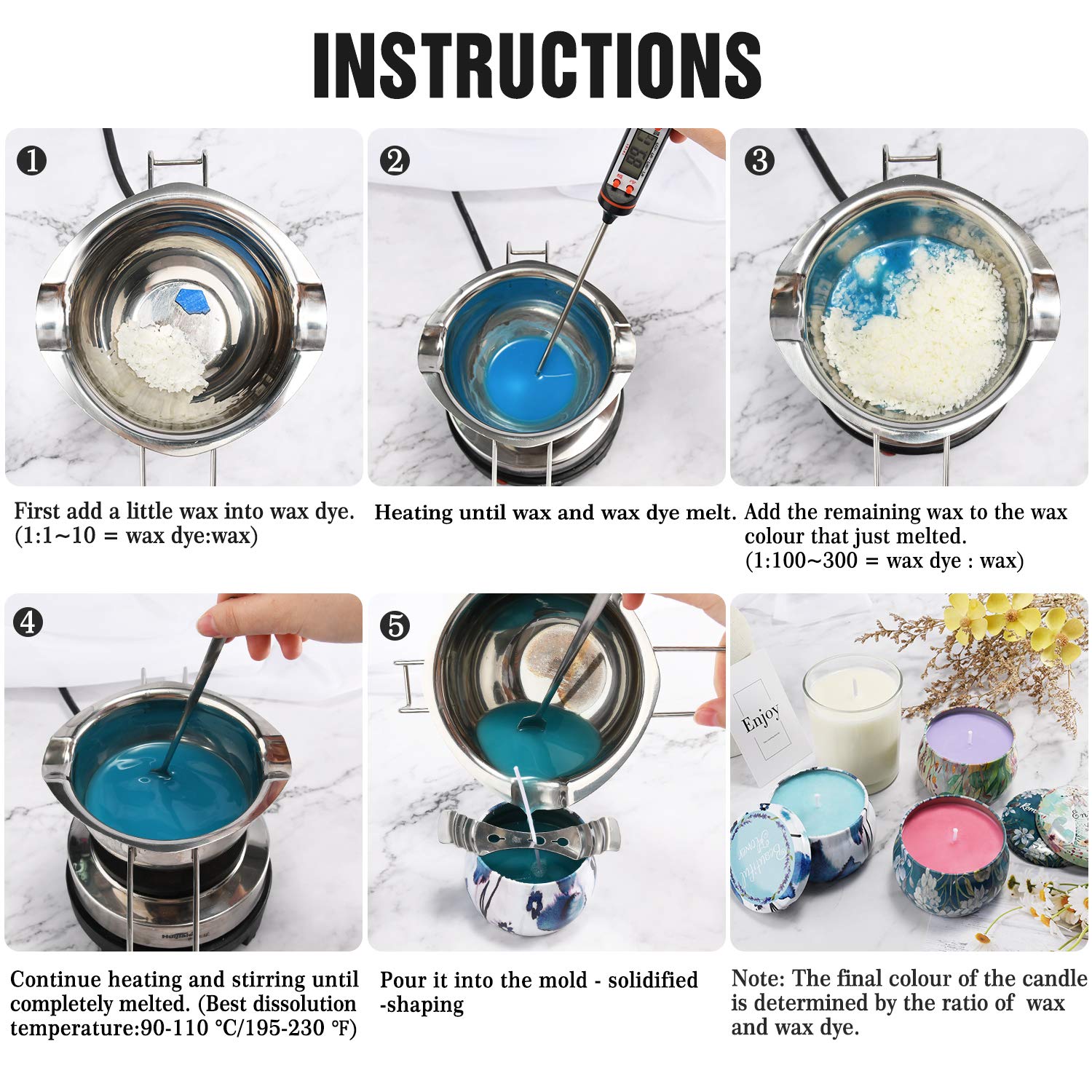 INSTRUCTIONS

❶

First add a little wax into wax dye. (1:1~10 = wax dye:wax)

❷

Heating until wax and wax dye melt.

❸

Add the remaining wax to the wax colour that just melted. (1:100~300 = wax dye : wax)

❹

Continue heating and stirring until completely melted. (Best dissolution temperature:90-110 °C/195-230 °F)

❺

Pour it into the mold - solidified -shaping

Enjoy

Beautiful Flower

Note: The final colour of the candle is determined by the ratio of wax and wax dye.