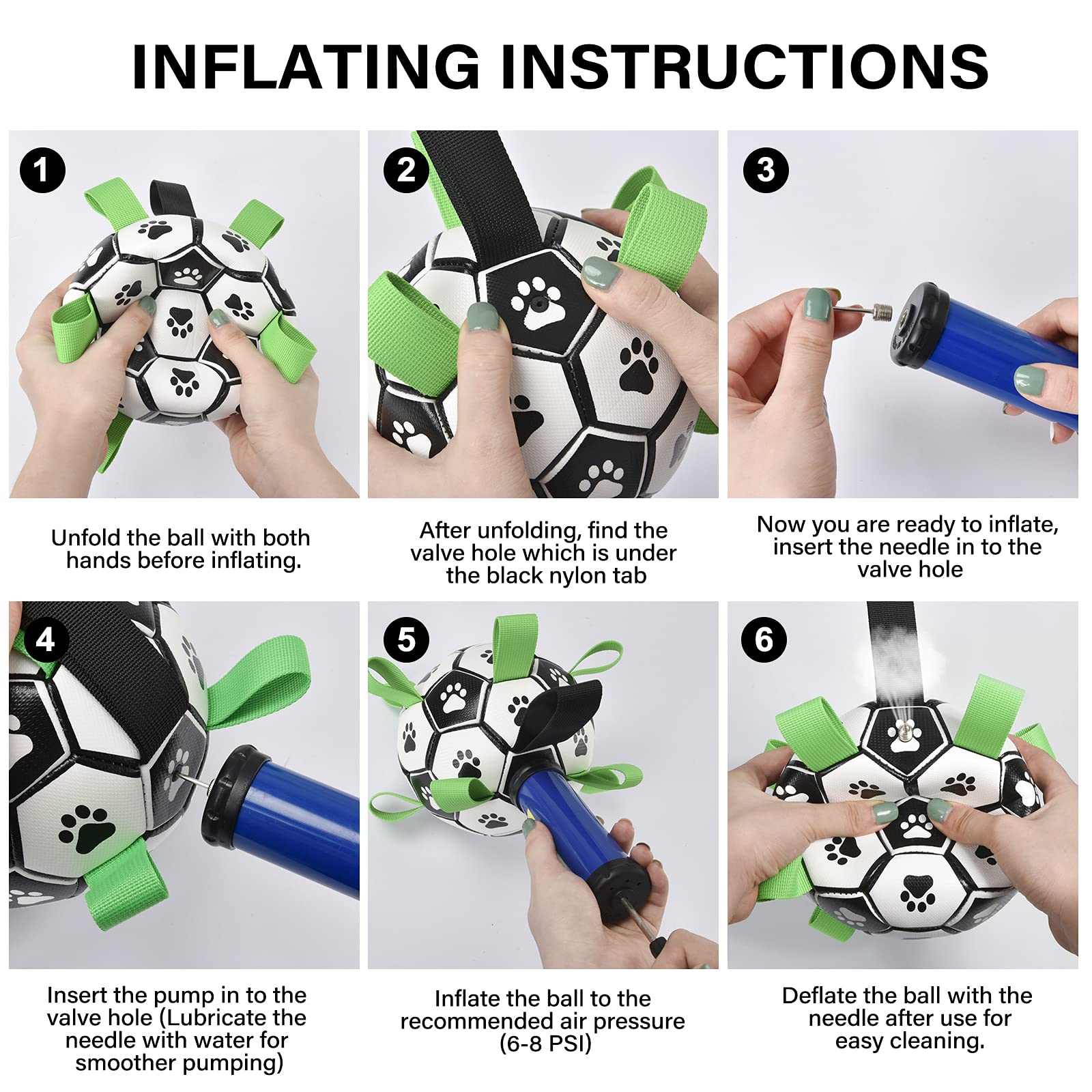 INFLATING INSTRUCTIONS

1

Unfold the ball with both hands before inflating.

2

After unfolding, find the valve hole which is under the black nylon tab

3

Now you are ready to inflate, insert the needle in to the valve hole

4

Insert the pump in to the valve hole (Lubricate the needle with water for smoother pumping)

5

Inflate the ball to the recommended air pressure (6-8 PSI)

6

Deflate the ball with the needle after use for easy cleaning.