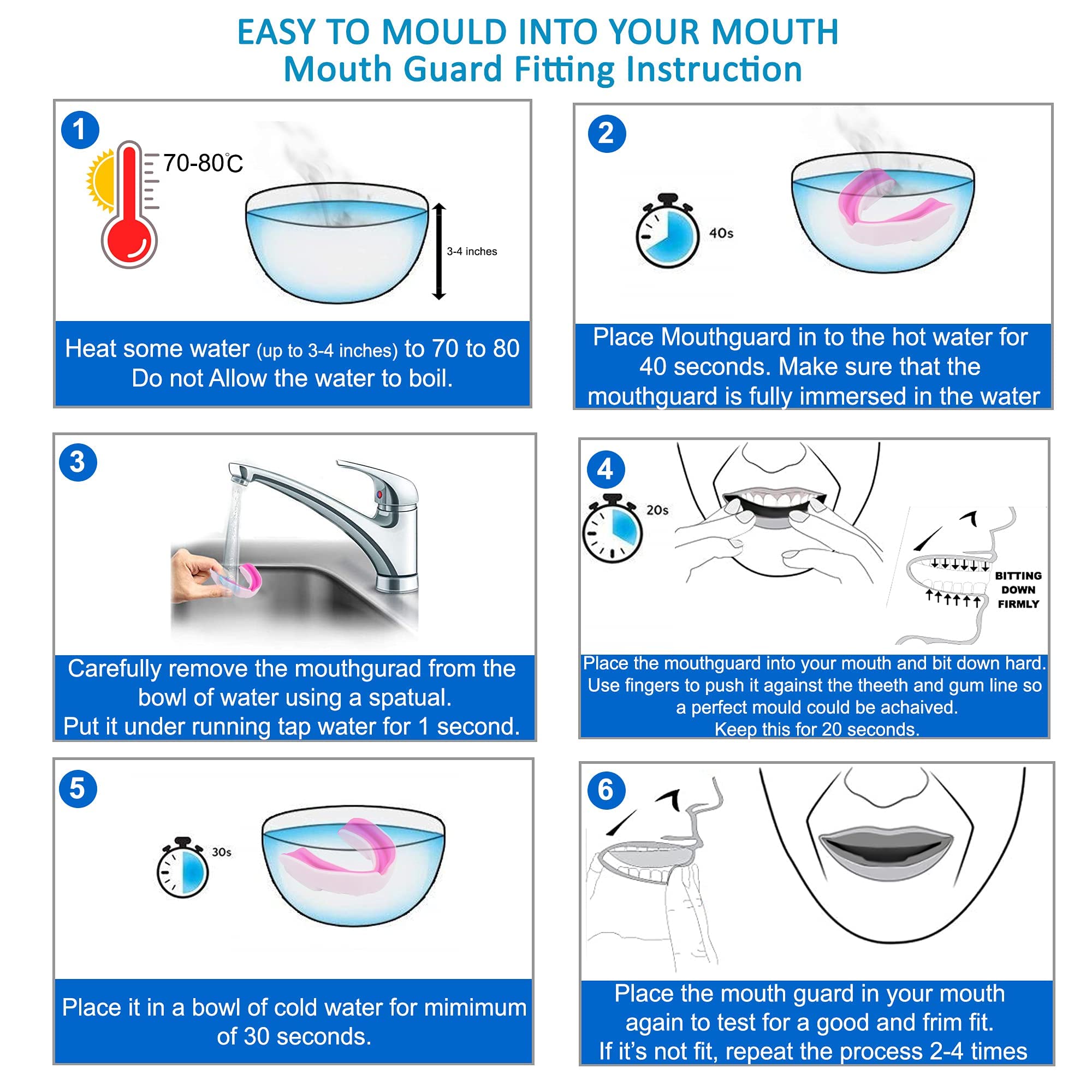 EASY TO MOULD INTO YOUR MOUTH
Mouth Guard Fitting Instruction

1

70-80℃

3-4 inches

Heat some water (up to 3-4 inches) to 70 to 80
Do not Allow the water to boil.

2

40s

Place Mouthguard in to the hot water for 40 seconds. Make sure that the mouthguard is fully immersed in the water

3

Carefully remove the mouthgurad from the bowl of water using a spatual.
Put it under running tap water for 1 second.

4

20s

BITTING DOWN FIRMLY

Place the mouthguard into your mouth and bit down hard.
Use fingers to push it against the theeth and gum line so a perfect mould could be achaived.
Keep this for 20 seconds.

5

30s

Place it in a bowl of cold water for mimimum of 30 seconds.

6

Place the mouth guard in your mouth again to test for a good and frim fit.
If it's not fit, repeat the process 2-4 times