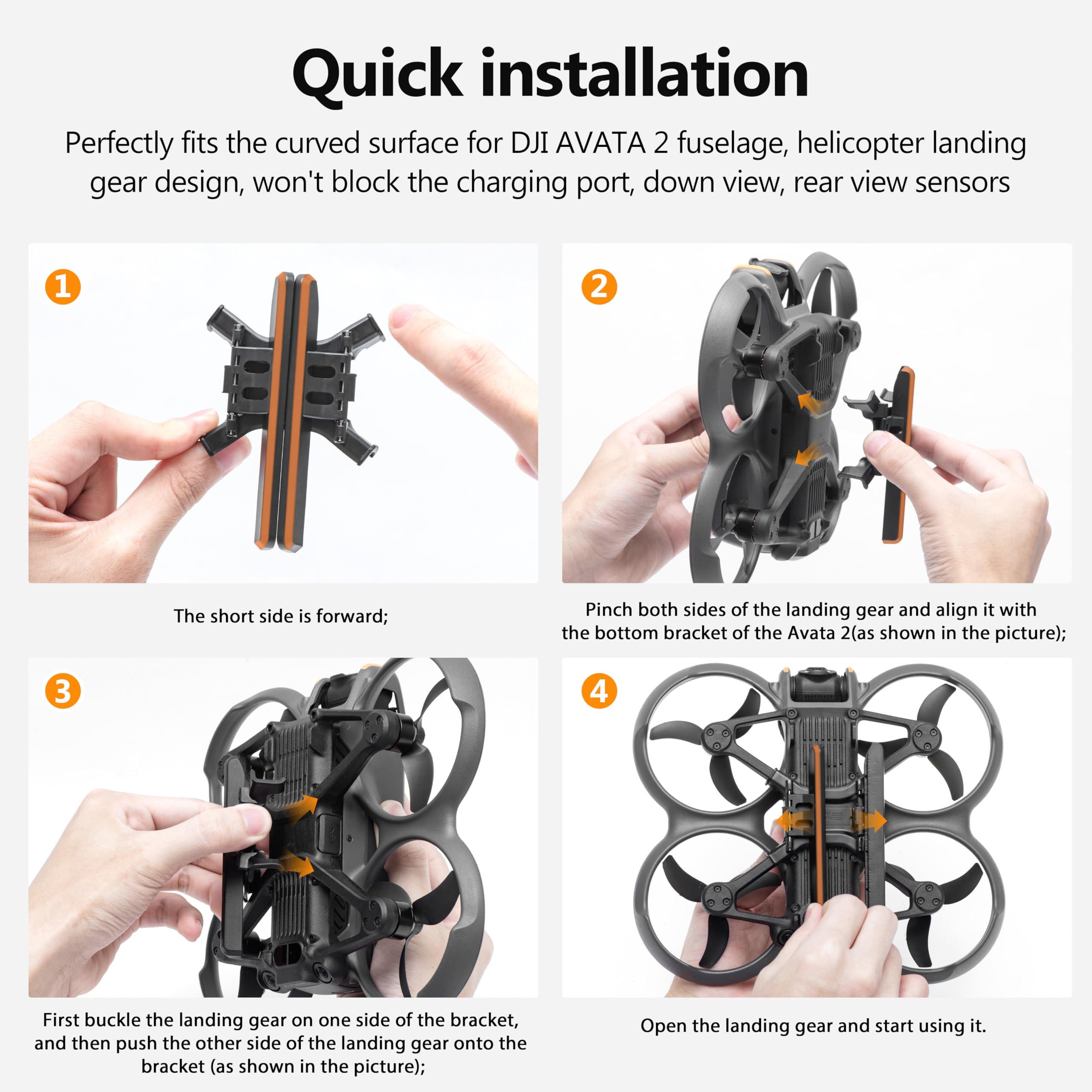 Quick installation

Perfectly fits the curved surface for DJI AVATA 2 fuselage, helicopter landing gear design, won't block the charging port, down view, rear view sensors

1

The short side is forward;

2

Pinch both sides of the landing gear and align it with the bottom bracket of the Avata 2(as shown in the picture);

3

First buckle the landing gear on one side of the bracket, and then push the other side of the landing gear onto the bracket (as shown in the picture);

4

Open the landing gear and start using it.