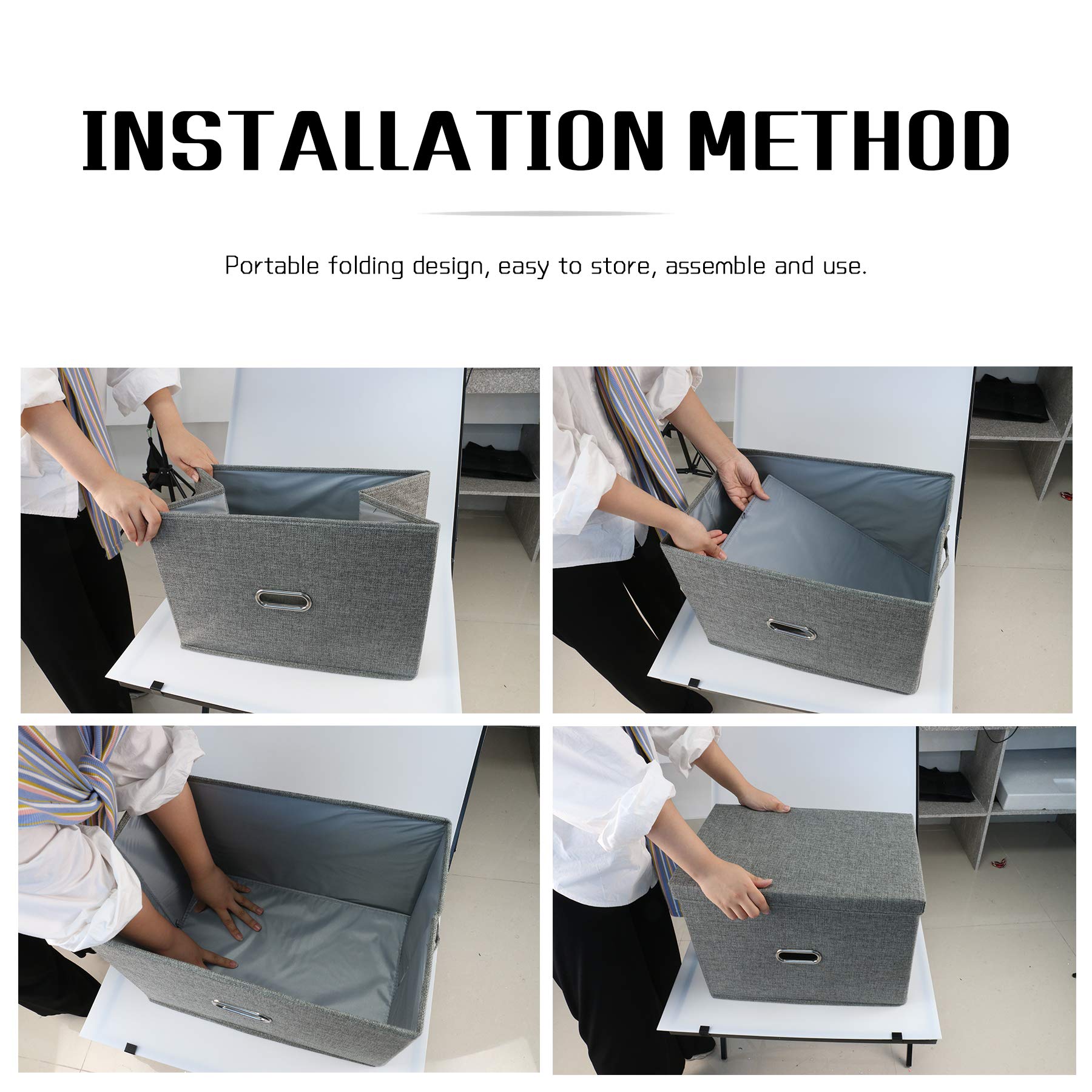 INSTALLATION METHOD

Portable folding design, easy to store, assemble and use.