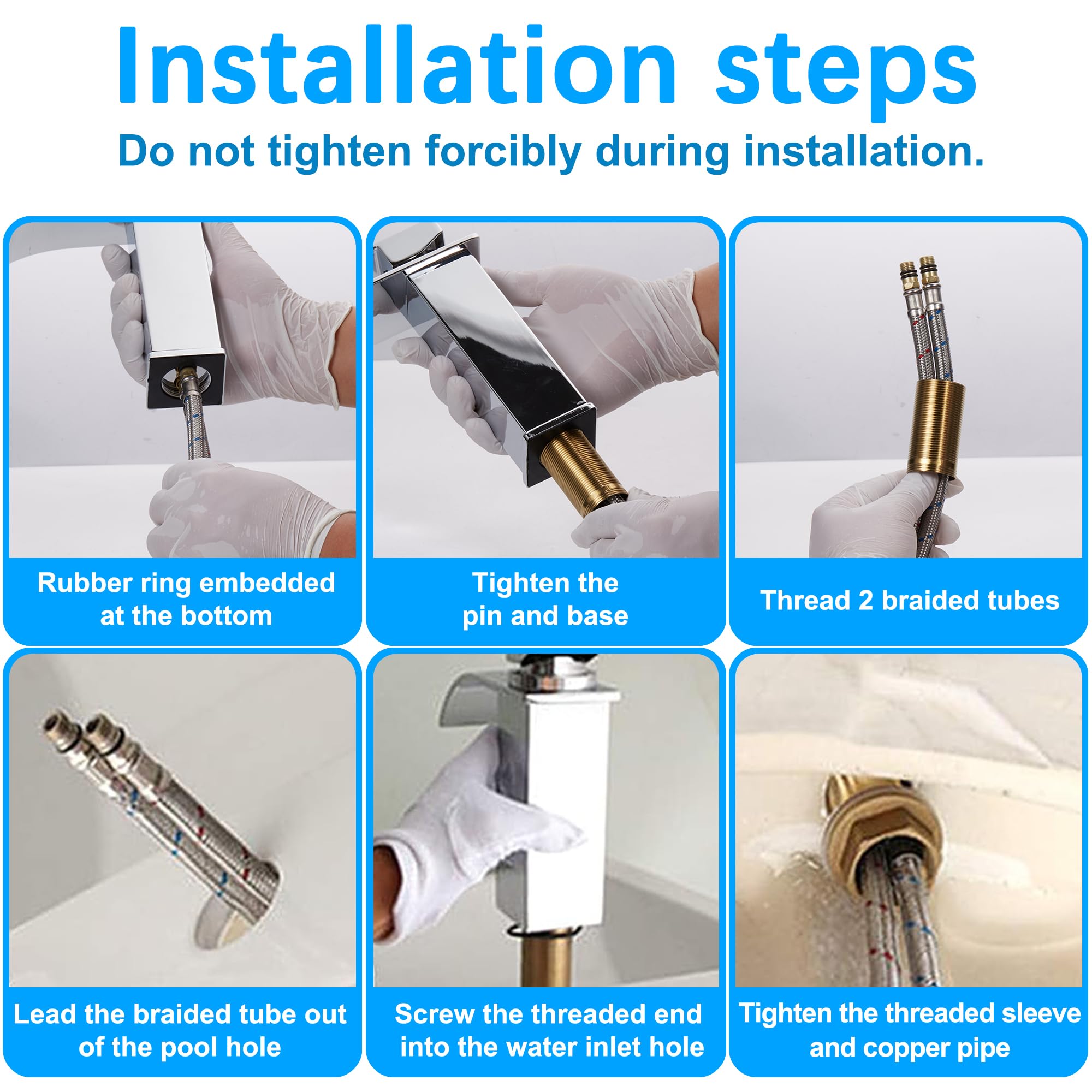 Installation steps
Do not tighten forcibly during installation.

Rubber ring embedded at the bottom

Tighten the pin and base

Thread 2 braided tubes

Lead the braided tube out of the pool hole

Screw the threaded end into the water inlet hole

Tighten the threaded sleeve and copper pipe